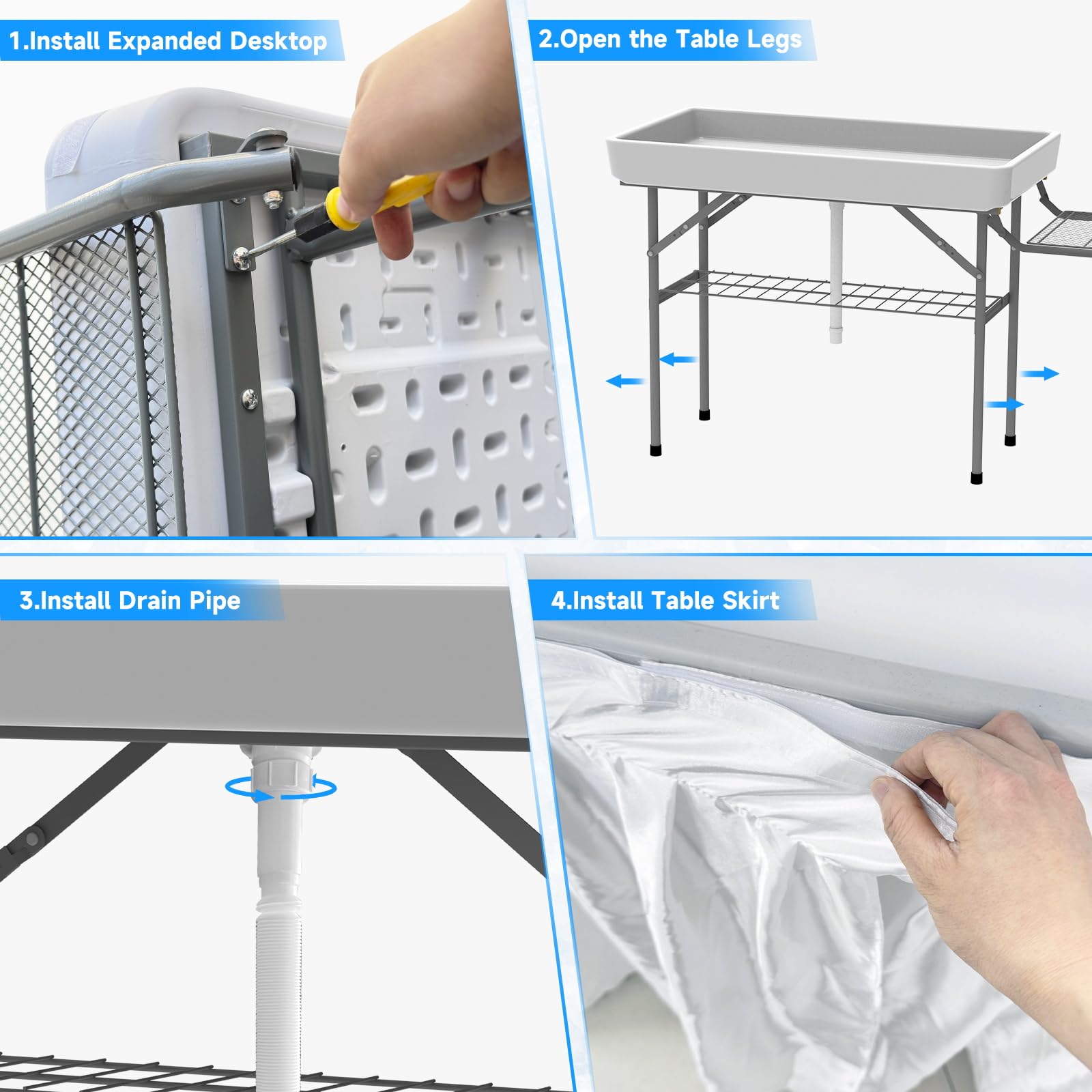 1.Install Expanded Desktop

2.Open the Table Legs

3.Install Drain Pipe

4.Install Table Skirt