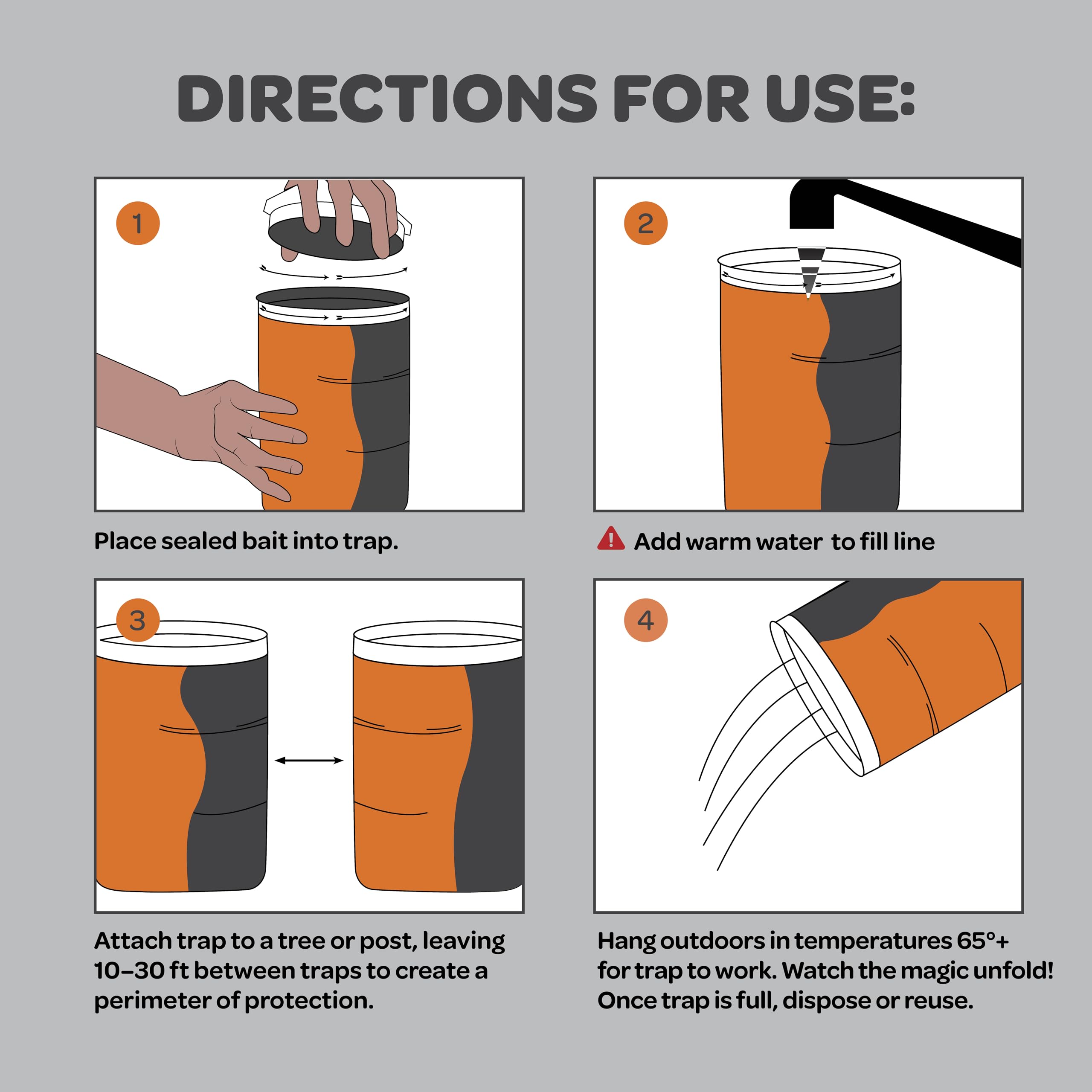 DIRECTIONS FOR USE:

1

Place sealed bait into trap.

2

Add warm water to fill line

3

Attach trap to a tree or post, leaving 10–30 ft between traps to create a perimeter of protection.

4

Hang outdoors in temperatures 65°+ for trap to work. Watch the magic unfold! Once trap is full, dispose or reuse.