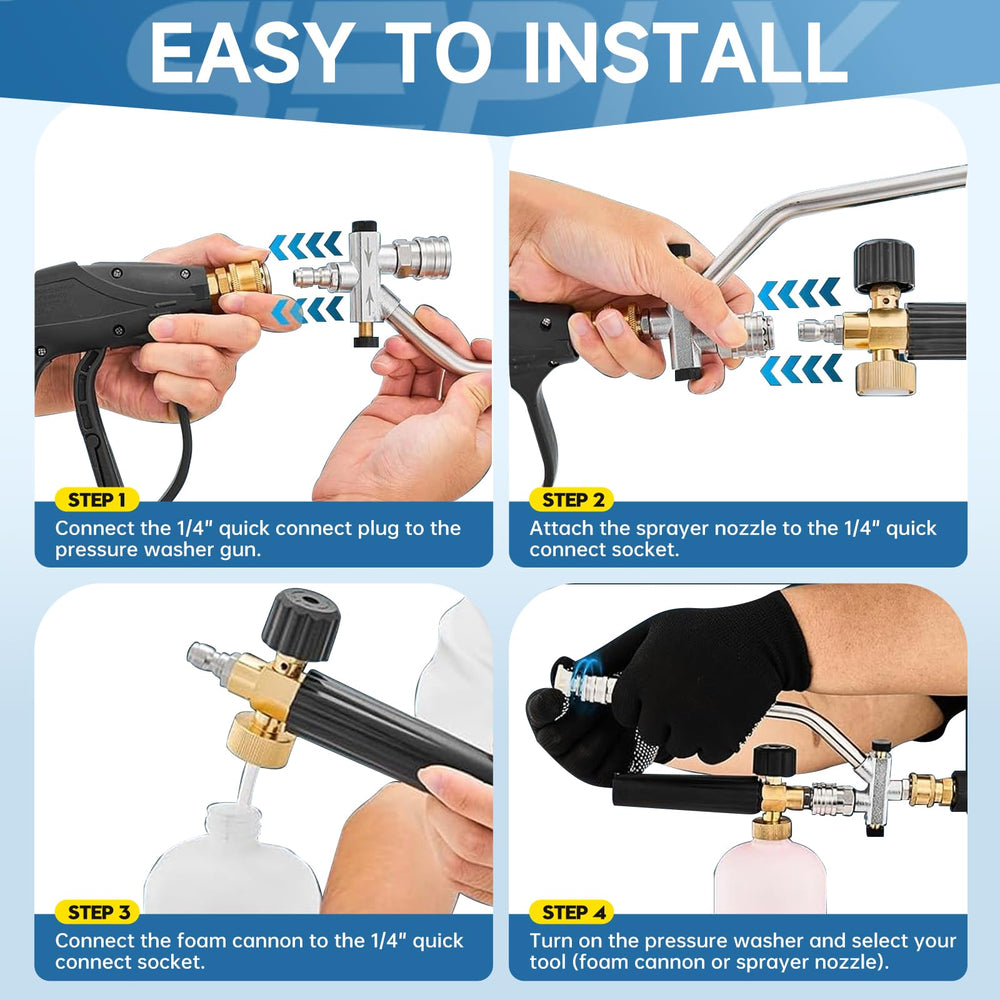 EASY TO INSTALL

STEP 1
Connect the 1/4" quick connect plug to the pressure washer gun.

STEP 2
Attach the sprayer nozzle to the 1/4" quick connect socket.

STEP 3
Connect the foam cannon to the 1/4" quick connect socket.

STEP 4
Turn on the pressure washer and select your tool (foam cannon or sprayer nozzle).