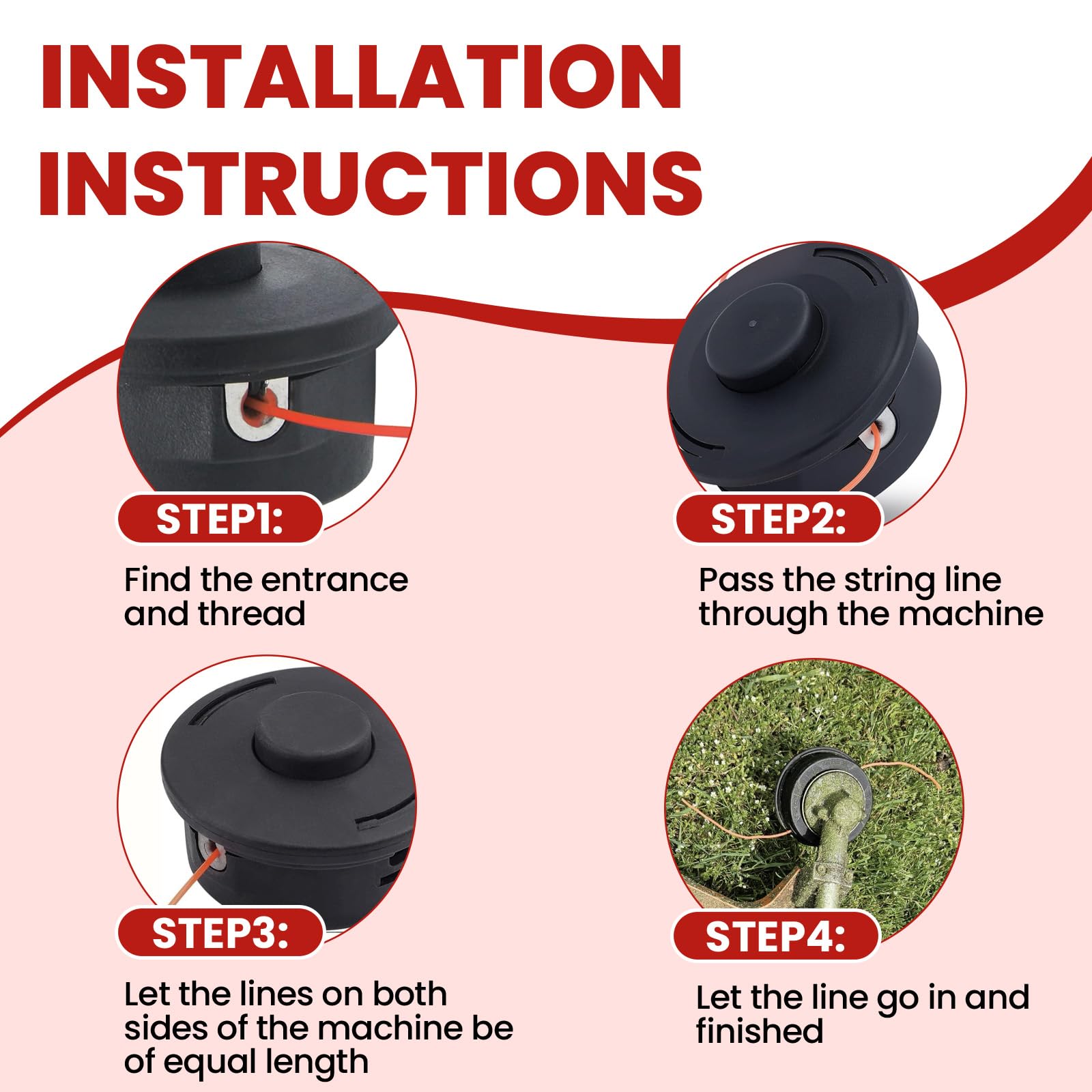 INSTALLATION INSTRUCTIONS

STEP1:

Find the entrance and thread

STEP2:

Pass the string line through the machine

STEP3:

Let the lines on both sides of the machine be of equal length

STEP4:

Let the line go in and finished