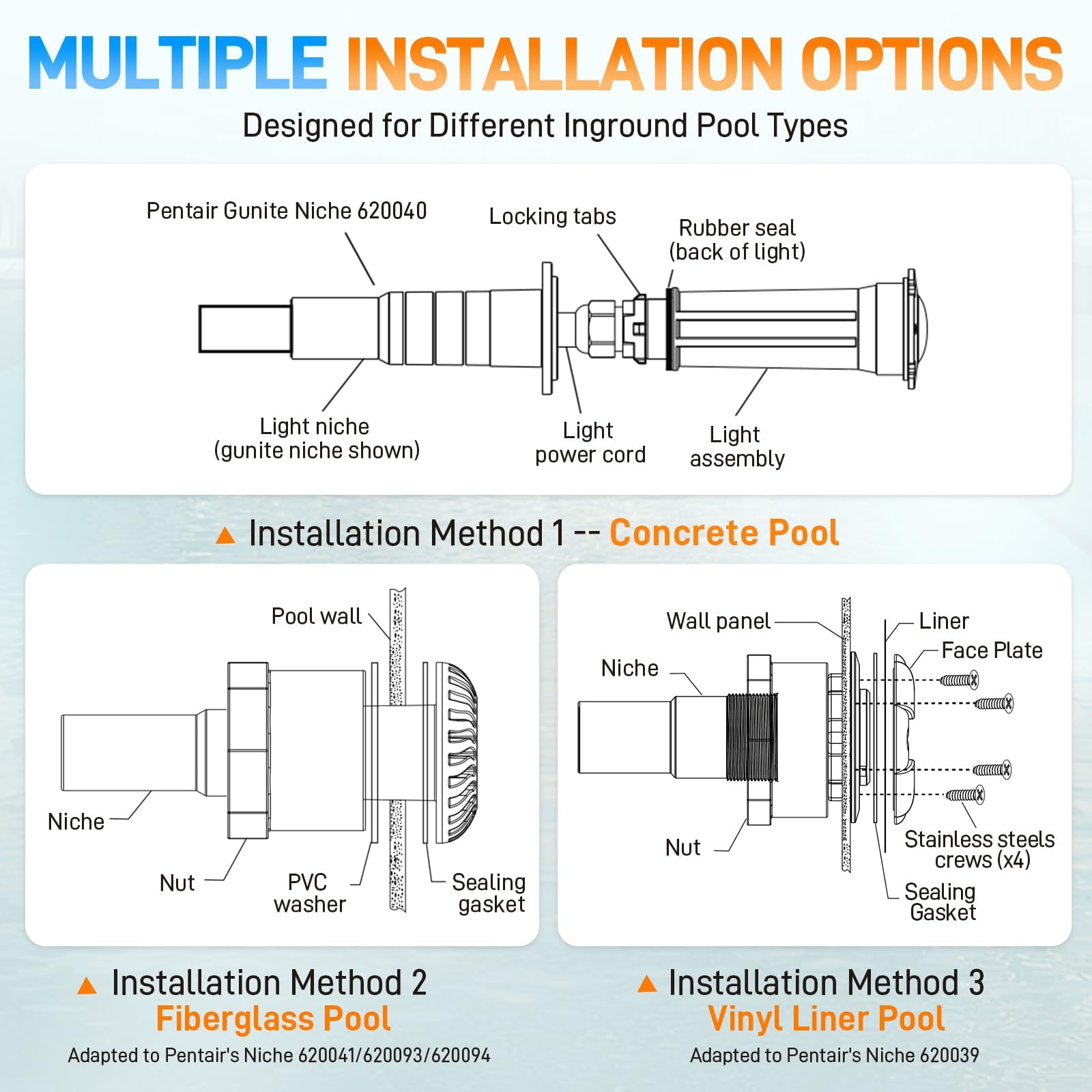 MULTIPLE INSTALLATION OPTIONS

Designed for Different Inground Pool Types

Pentair Gunite Niche 620040

Locking tabs

Rubber seal (back of light)

Light niche (gunite niche shown)

Light power cord

Light assembly

▲ Installation Method 1 -- Concrete Pool

Pool wall

Niche

Nut

PVC washer

Sealing gasket

Wall panel

Liner

Face Plate

Niche

Nut

Stainless steels crews (x4)

Sealing Gasket

▲ Installation Method 2
Fiberglass Pool
Adapted to Pentair's Niche 620041/620093/620094

▲ Installation Method 3
Vinyl Liner Pool
Adapted to Pentair's Niche 620039