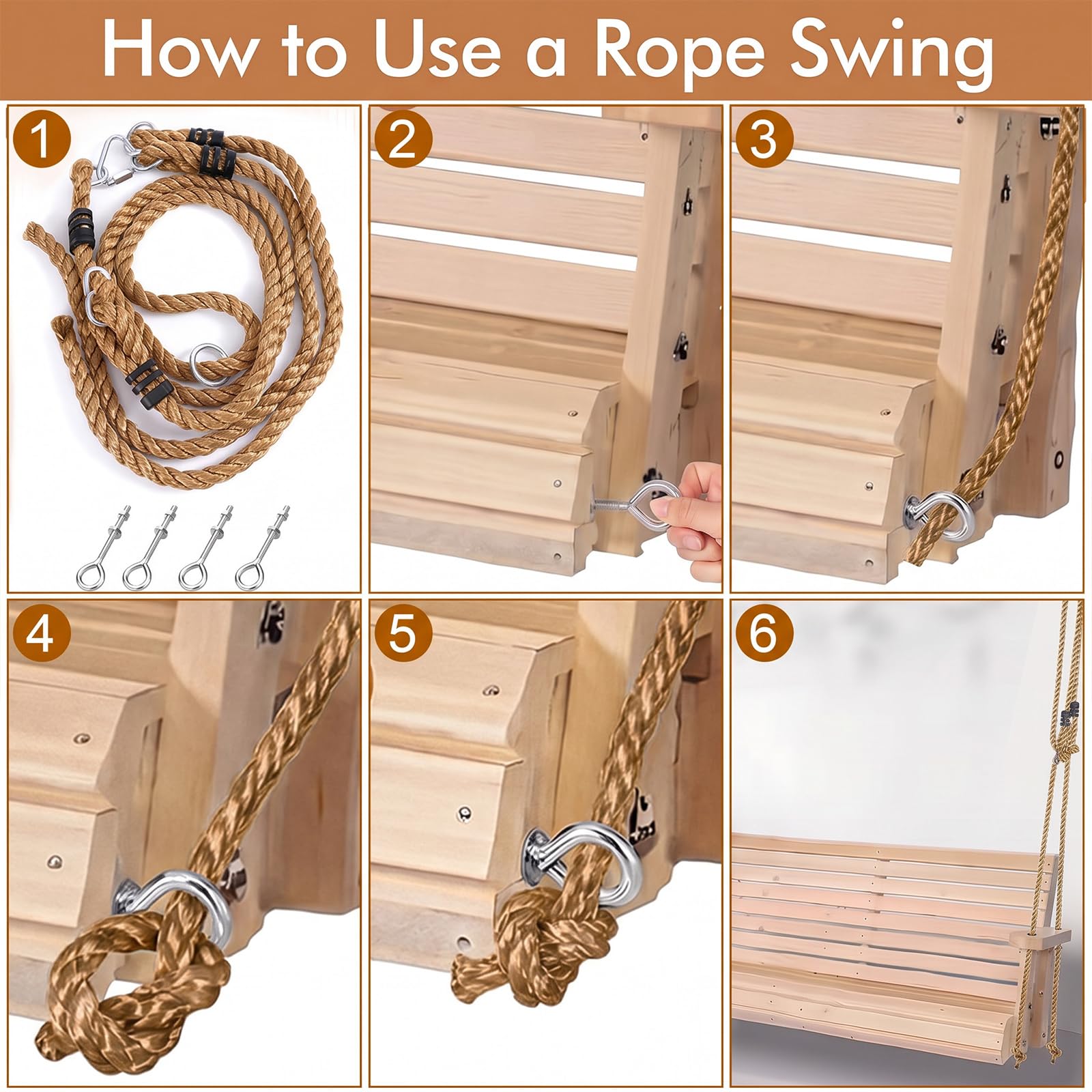 How to Use a Rope Swing

1

2

3

4

5

6