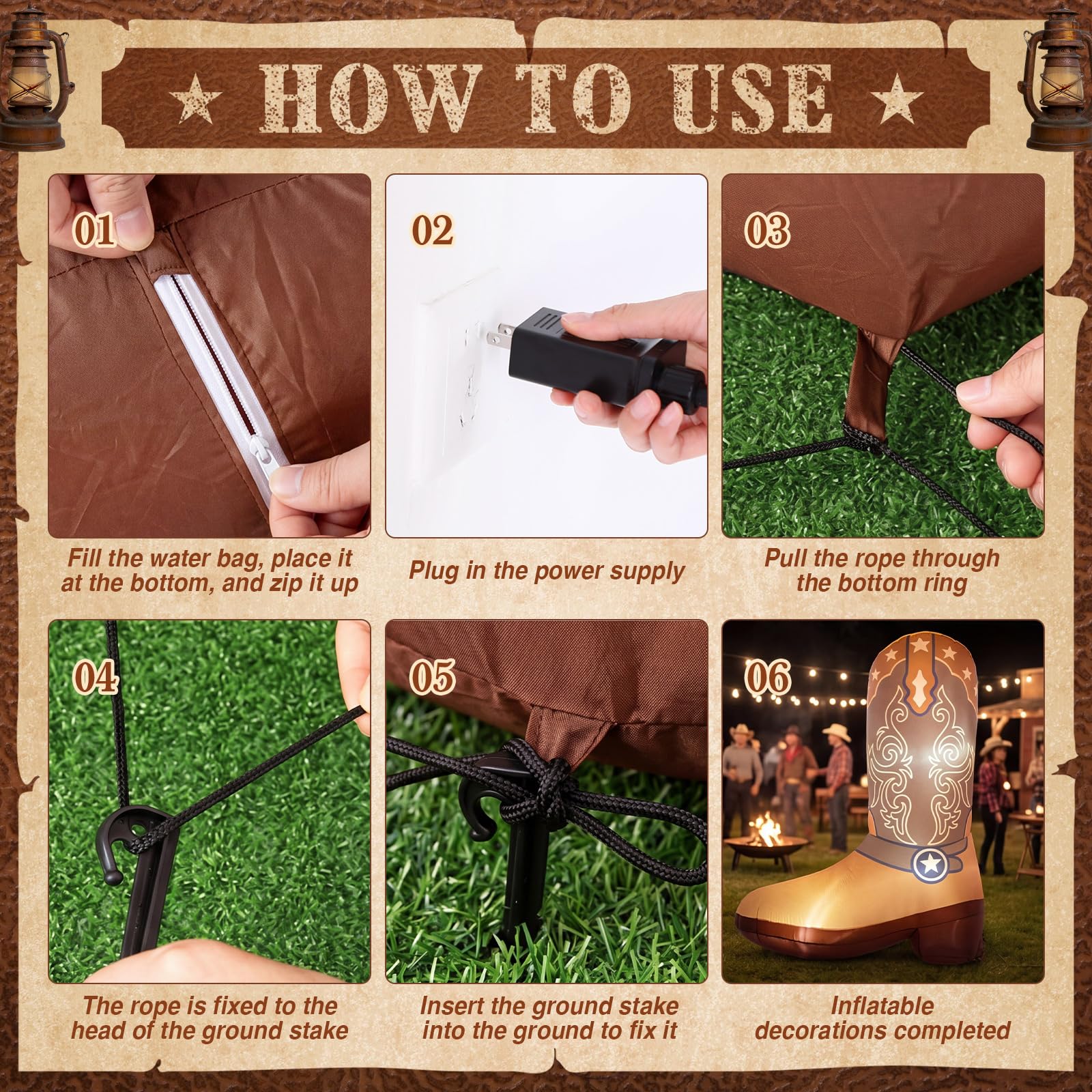 ★ HOW TO USE ★

01

Fill the water bag, place it at the bottom, and zip it up

02

Plug in the power supply

03

Pull the rope through the bottom ring

04

The rope is fixed to the head of the ground stake

05

Insert the ground stake into the ground to fix it

06

Inflatable decorations completed