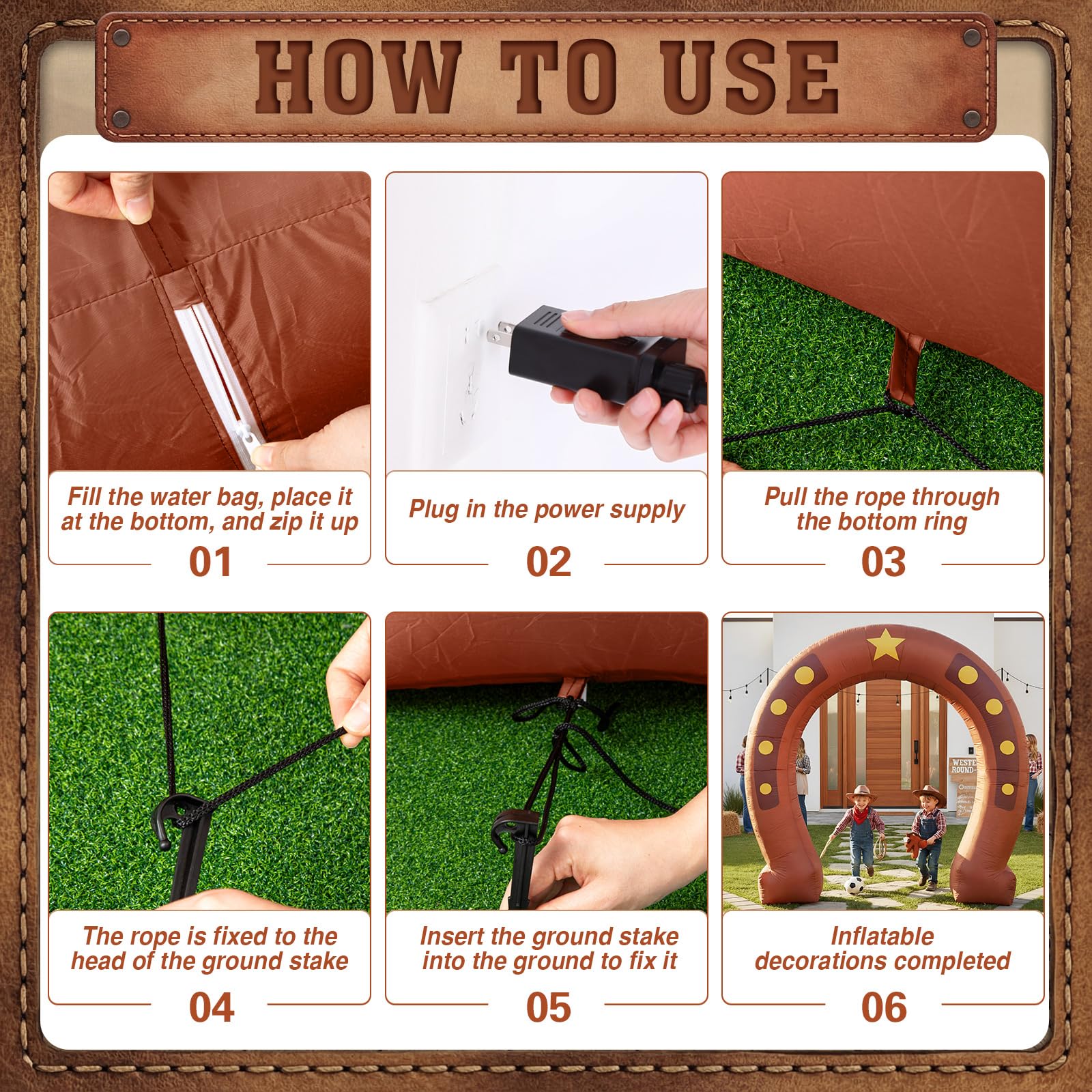 HOW TO USE

Fill the water bag, place it at the bottom, and zip it up

01

Plug in the power supply

02

Pull the rope through the bottom ring

03

The rope is fixed to the head of the ground stake

04

Insert the ground stake into the ground to fix it

05

WESTE ROUND-

Inflatable decorations completed

06