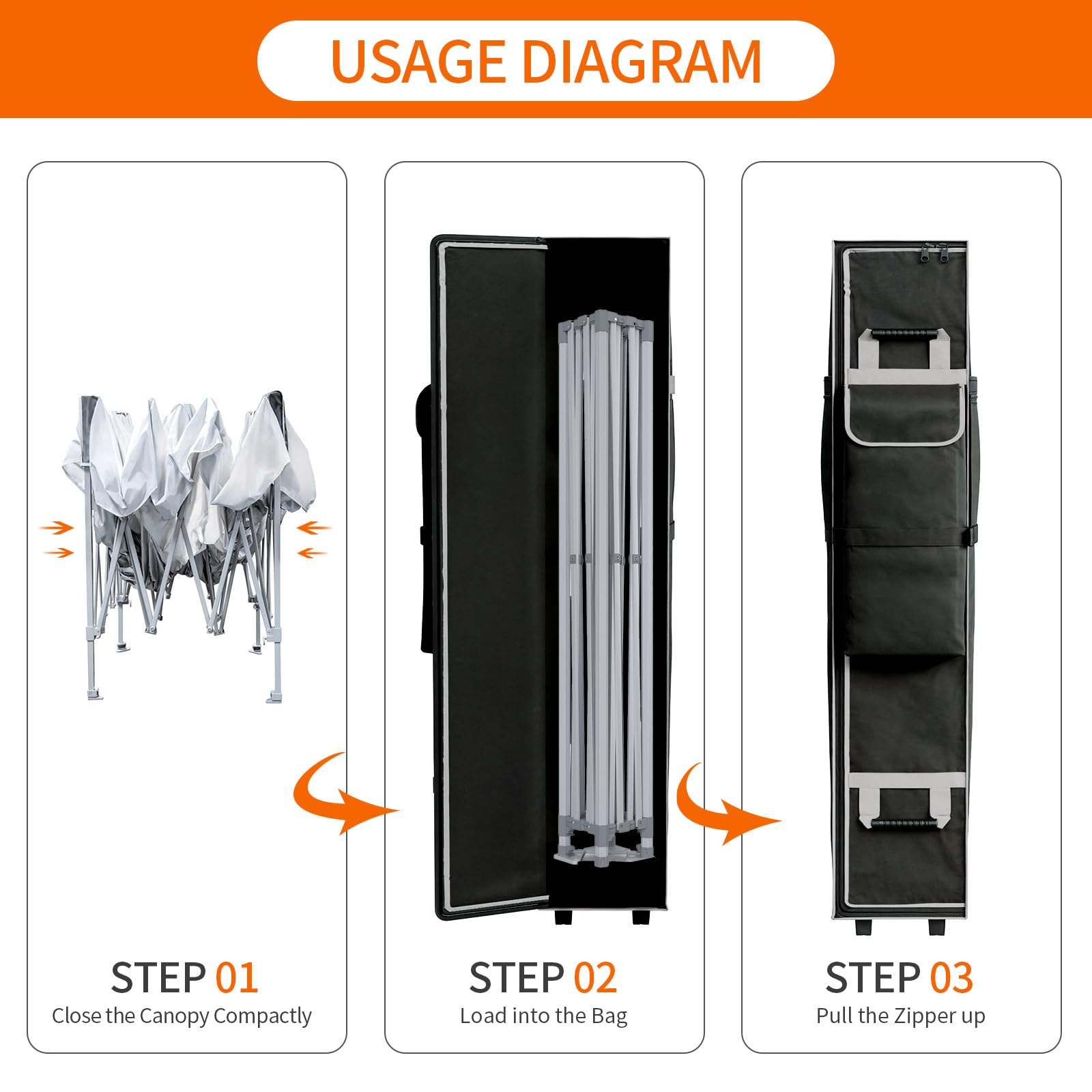 USAGE DIAGRAM

STEP 01
Close the Canopy Compactly

STEP 02
Load into the Bag

STEP 03
Pull the Zipper up