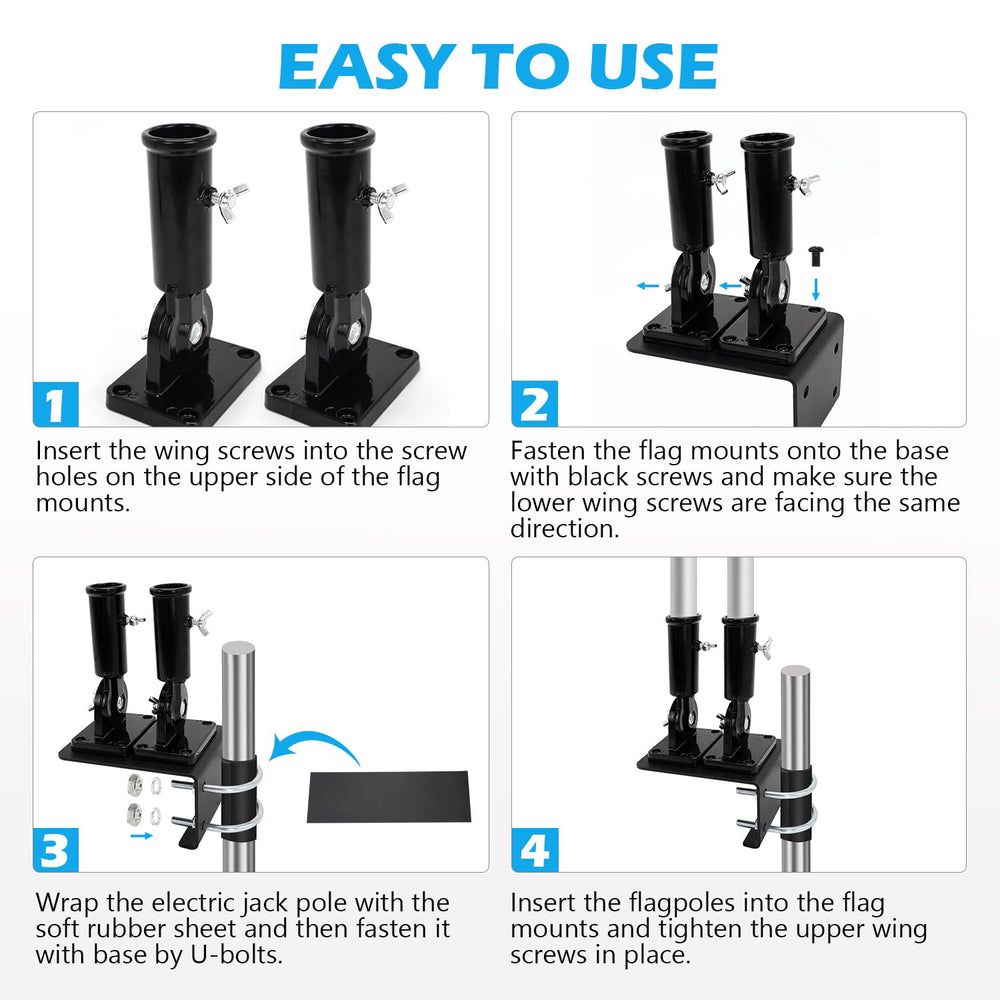 EASY TO USE

1

Insert the wing screws into the screw holes on the upper side of the flag mounts.

2

Fasten the flag mounts onto the base with black screws and make sure the lower wing screws are facing the same direction.

3

Wrap the electric jack pole with the soft rubber sheet and then fasten it with base by U-bolts.

4

Insert the flagpoles into the flag mounts and tighten the upper wing screws in place.