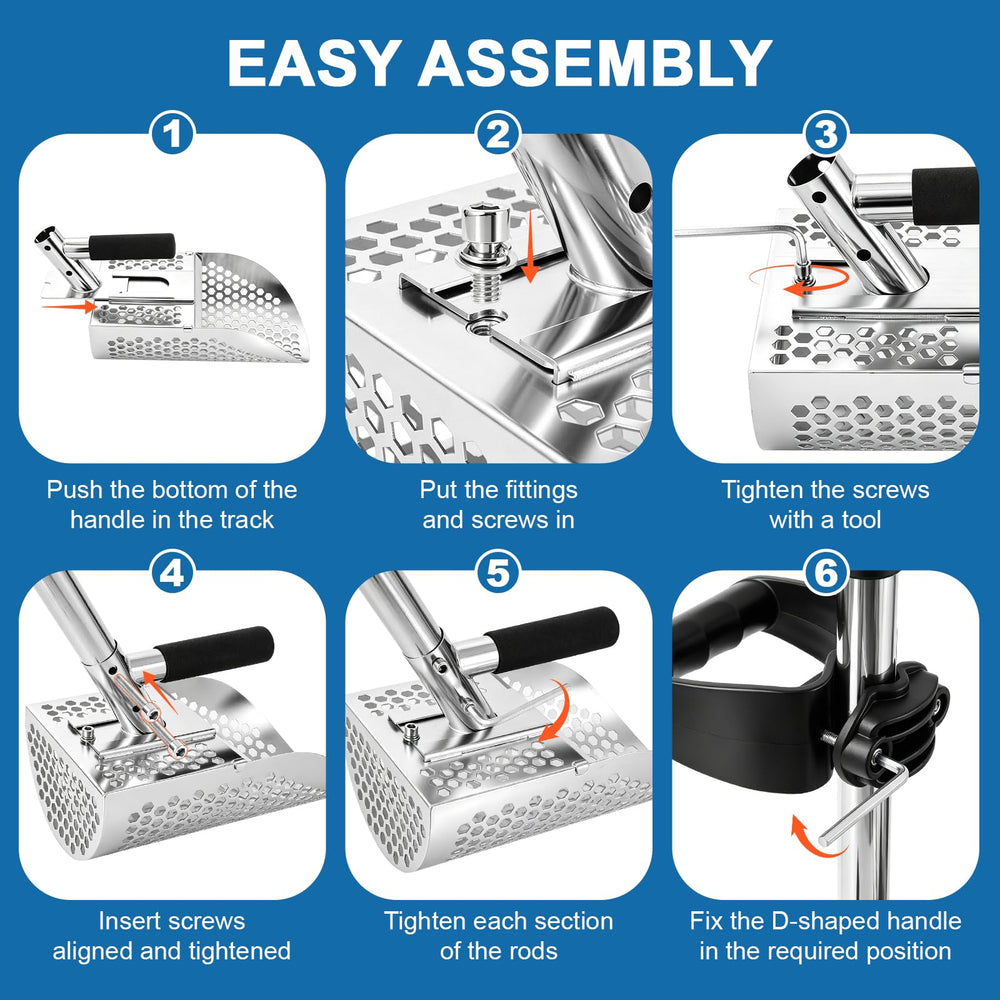 EASY ASSEMBLY

1

Push the bottom of the handle in the track

2

Put the fittings and screws in

3

Tighten the screws with a tool

4

Insert screws aligned and tightened

5

Tighten each section of the rods

6

Fix the D-shaped handle in the required position