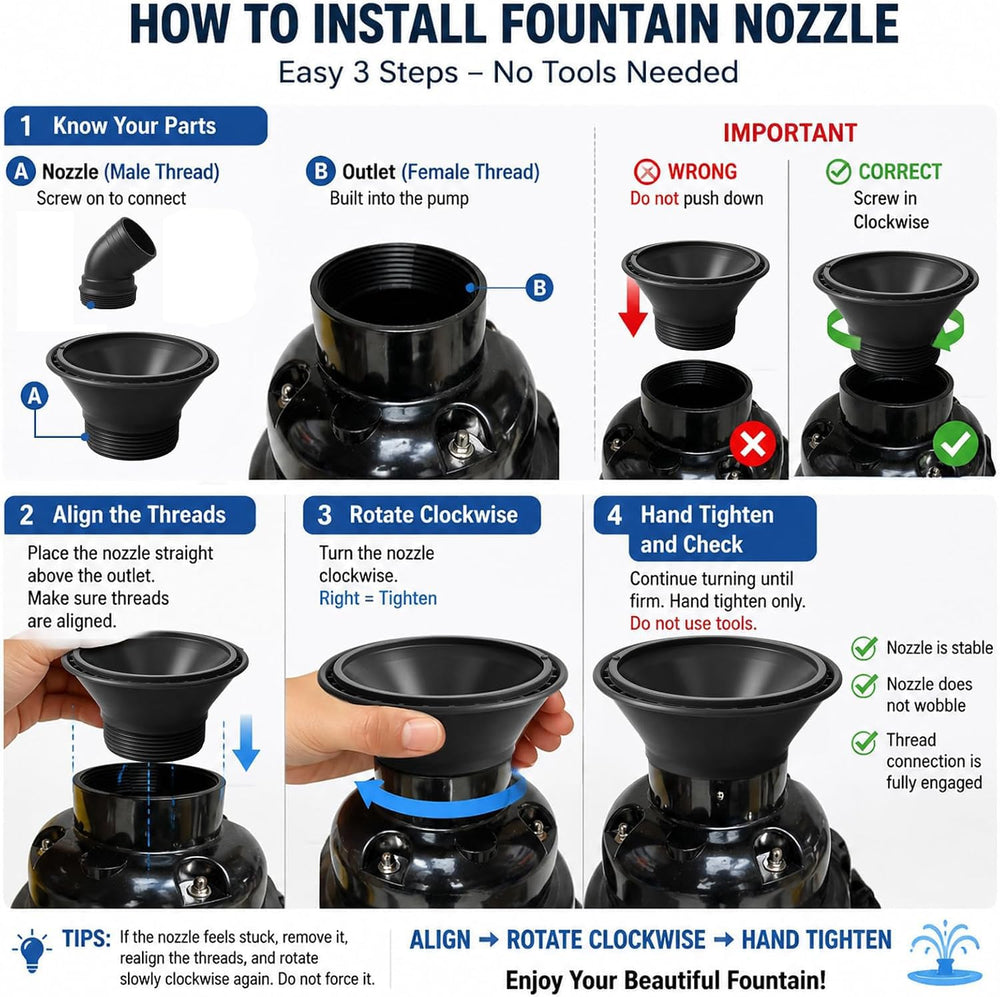 HOW TO INSTALL FOUNTAIN NOZZLE

Easy 3 Steps – No Tools Needed

1 Know Your Parts

A Nozzle (Male Thread)
Screw on to connect

A

B Outlet (Female Thread)
Built into the pump

B

IMPORTANT

WRONG
Do not push down

CORRECT
Screw in Clockwise

2 Align the Threads

Place the nozzle straight above the outlet.
Make sure threads are aligned.

3 Rotate Clockwise

Turn the nozzle clockwise.
Right = Tighten

4 Hand Tighten and Check

Continue turning until firm. Hand tighten only.
Do not use tools.

Nozzle is stable

Nozzle does not wobble

Thread connection is fully engaged

TIPS: If the nozzle feels stuck, remove it, realign the threads, and rotate slowly clockwise again. Do not force it.

ALIGN → ROTATE CLOCKWISE → HAND TIGHTEN

Enjoy Your Beautiful Fountain!