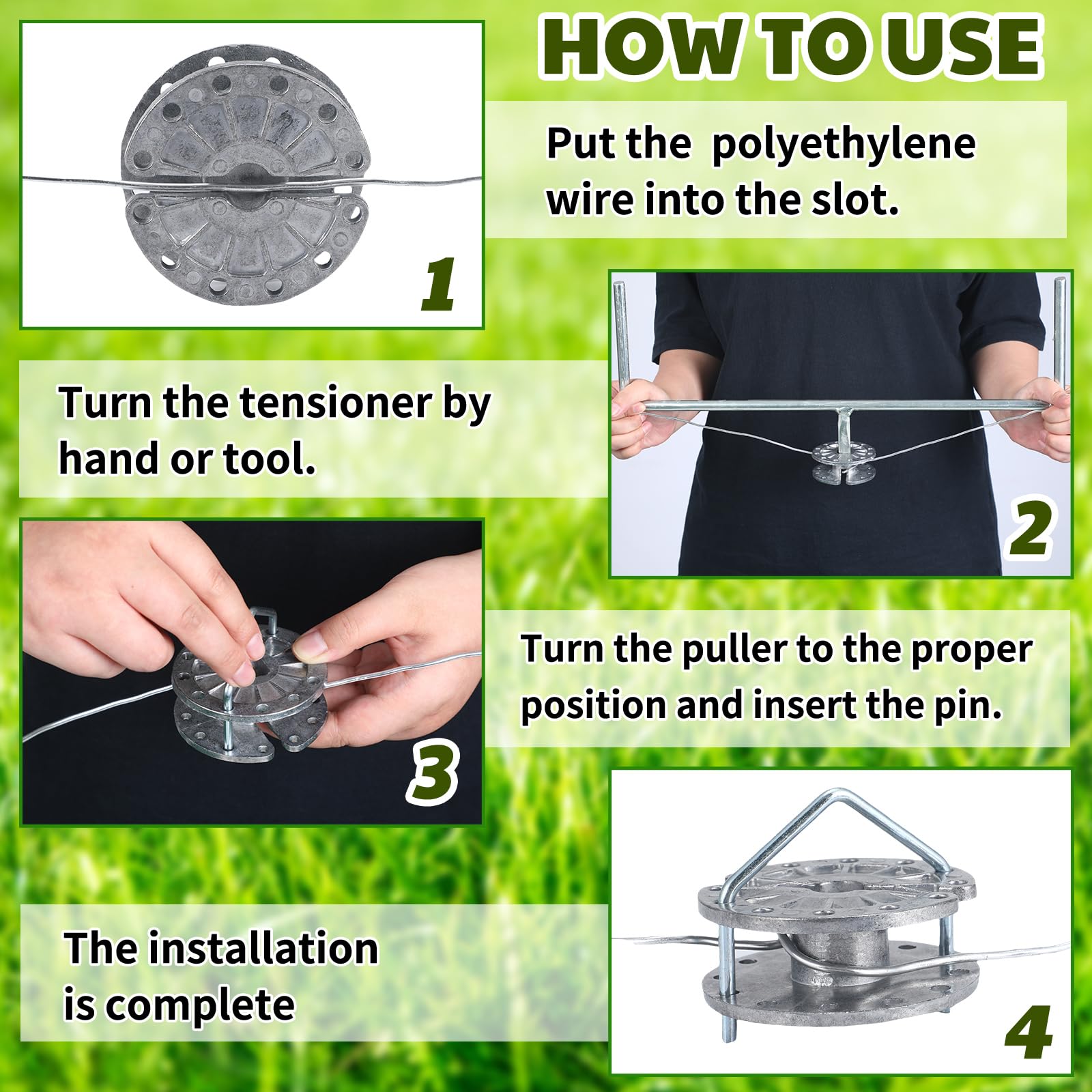 HOW TO USE

1

Put the polyethylene wire into the slot.

Turn the tensioner by hand or tool.

2

3

Turn the puller to the proper position and insert the pin.

The installation is complete

4