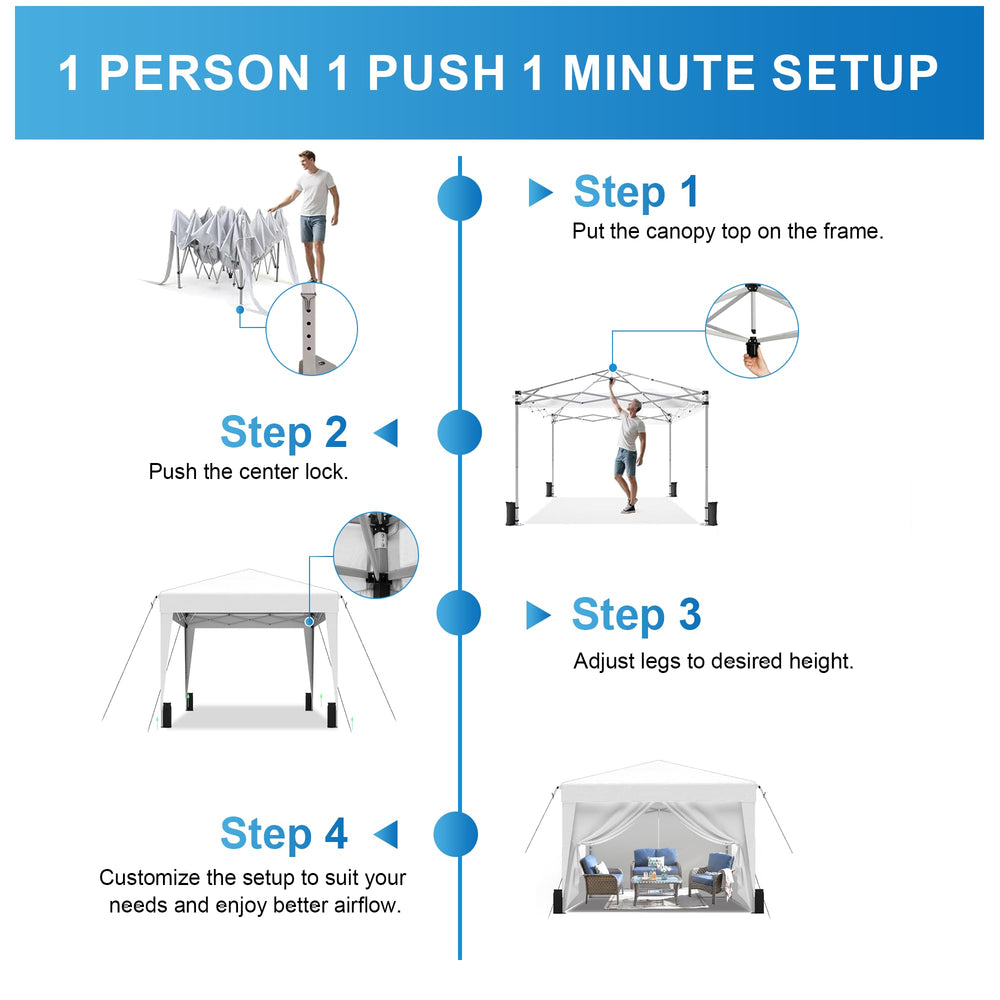 1 PERSON 1 PUSH 1 MINUTE SETUP

Step 1
Put the canopy top on the frame.

Step 2
Push the center lock.

Step 3
Adjust legs to desired height.

Step 4
Customize the setup to suit your needs and enjoy better airflow.