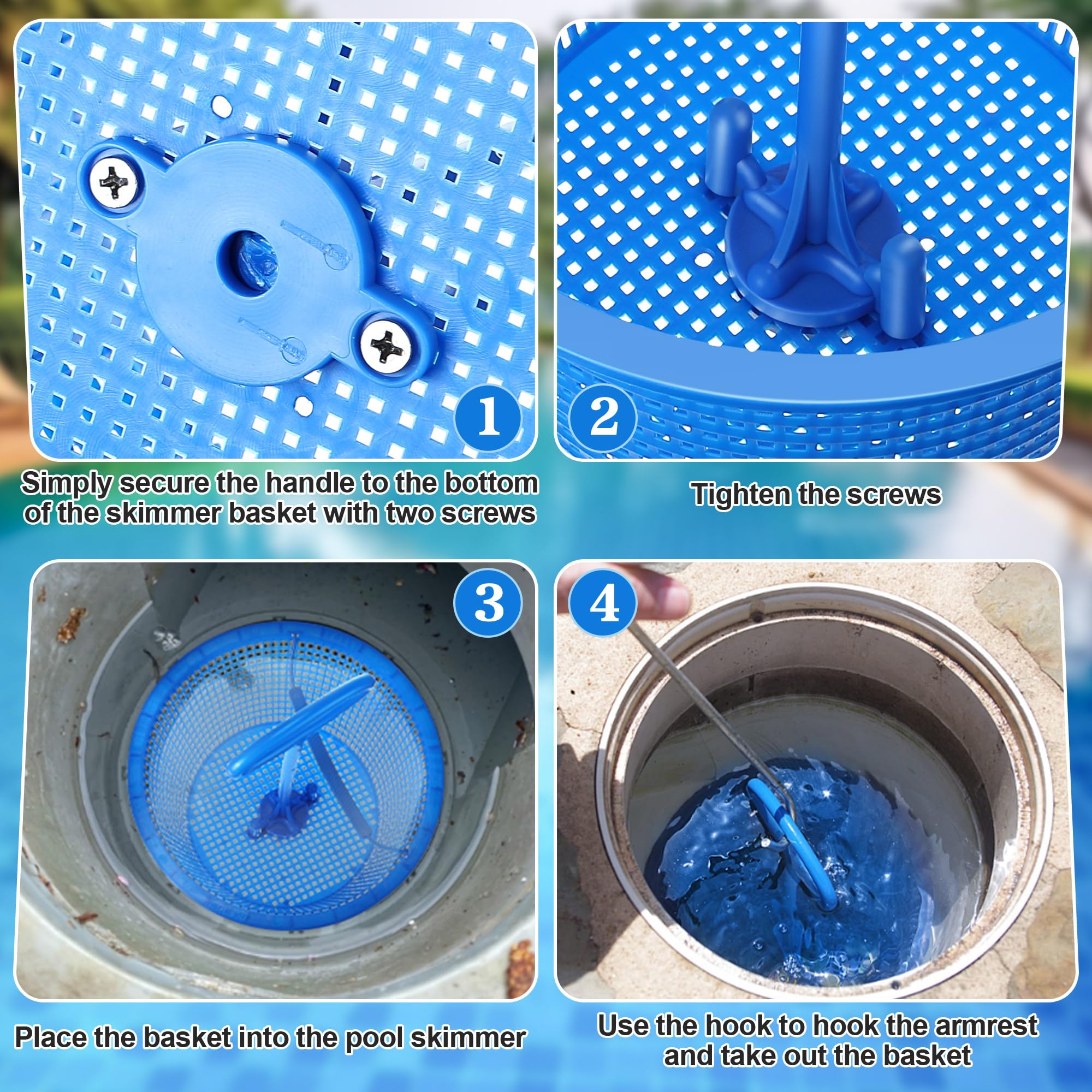 1

Simply secure the handle to the bottom of the skimmer basket with two screws

2

Tighten the screws

3

Place the basket into the pool skimmer

4

Use the hook to hook the armrest and take out the basket