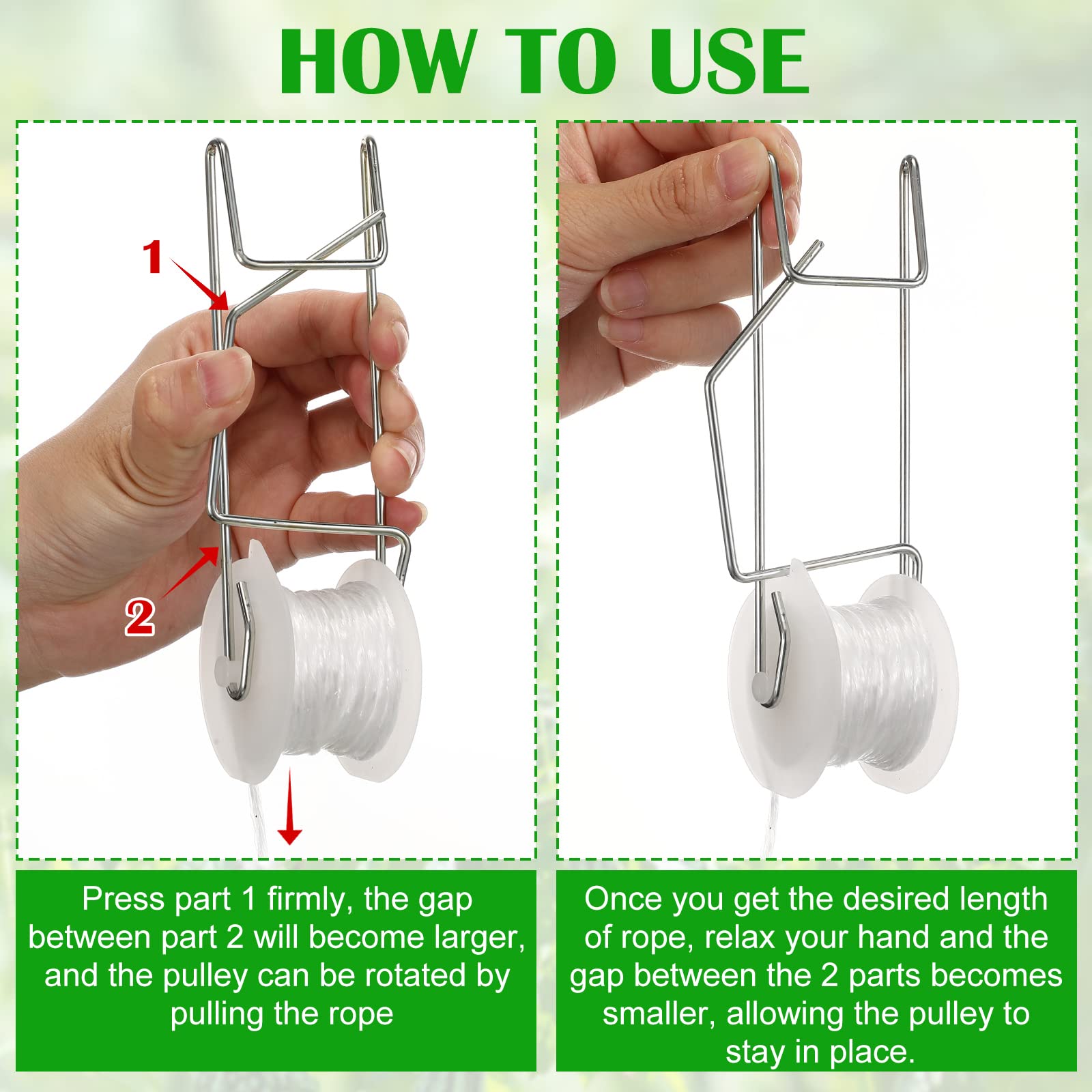 HOW TO USE

1

2

Press part 1 firmly, the gap between part 2 will become larger, and the pulley can be rotated by pulling the rope

Once you get the desired length of rope, relax your hand and the gap between the 2 parts becomes smaller, allowing the pulley to stay in place.