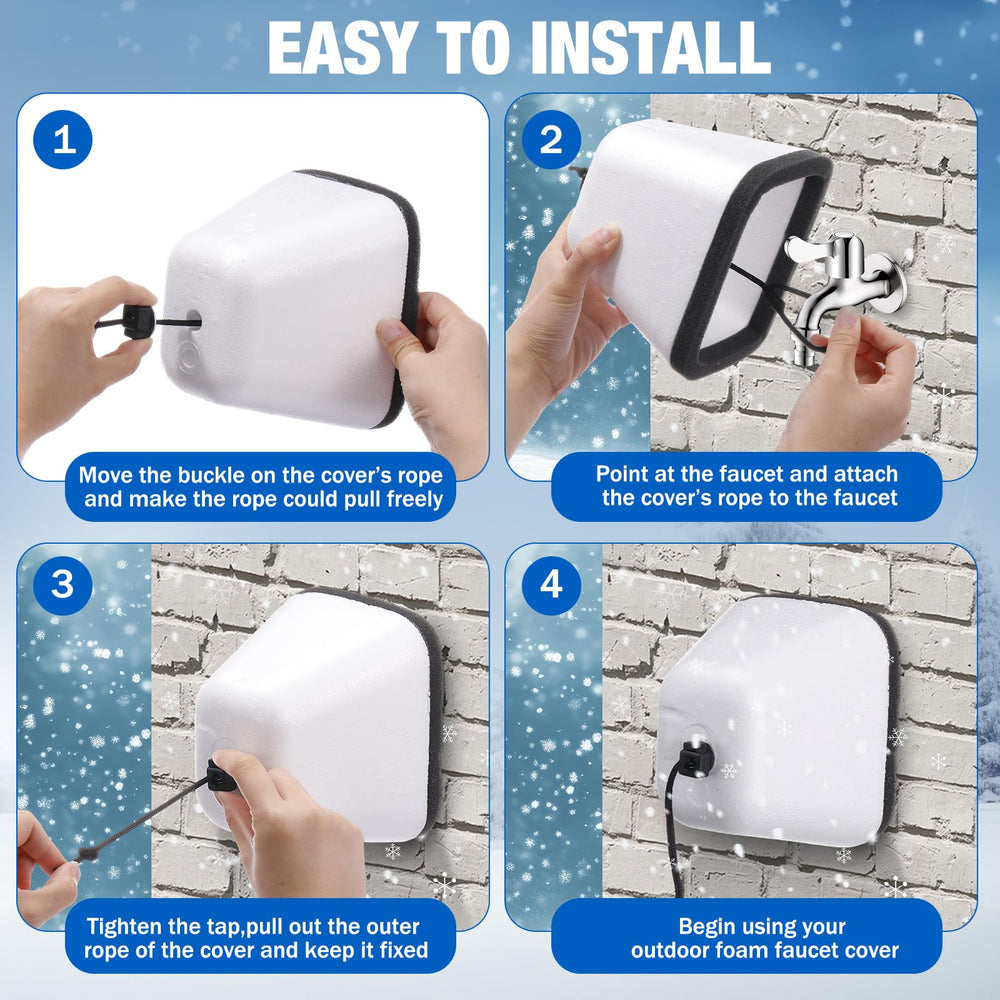 EASY TO INSTALL

1

Move the buckle on the cover's rope and make the rope could pull freely

2

Point at the faucet and attach the cover's rope to the faucet

3

Tighten the tap,pull out the outer rope of the cover and keep it fixed

4

Begin using your outdoor foam faucet cover