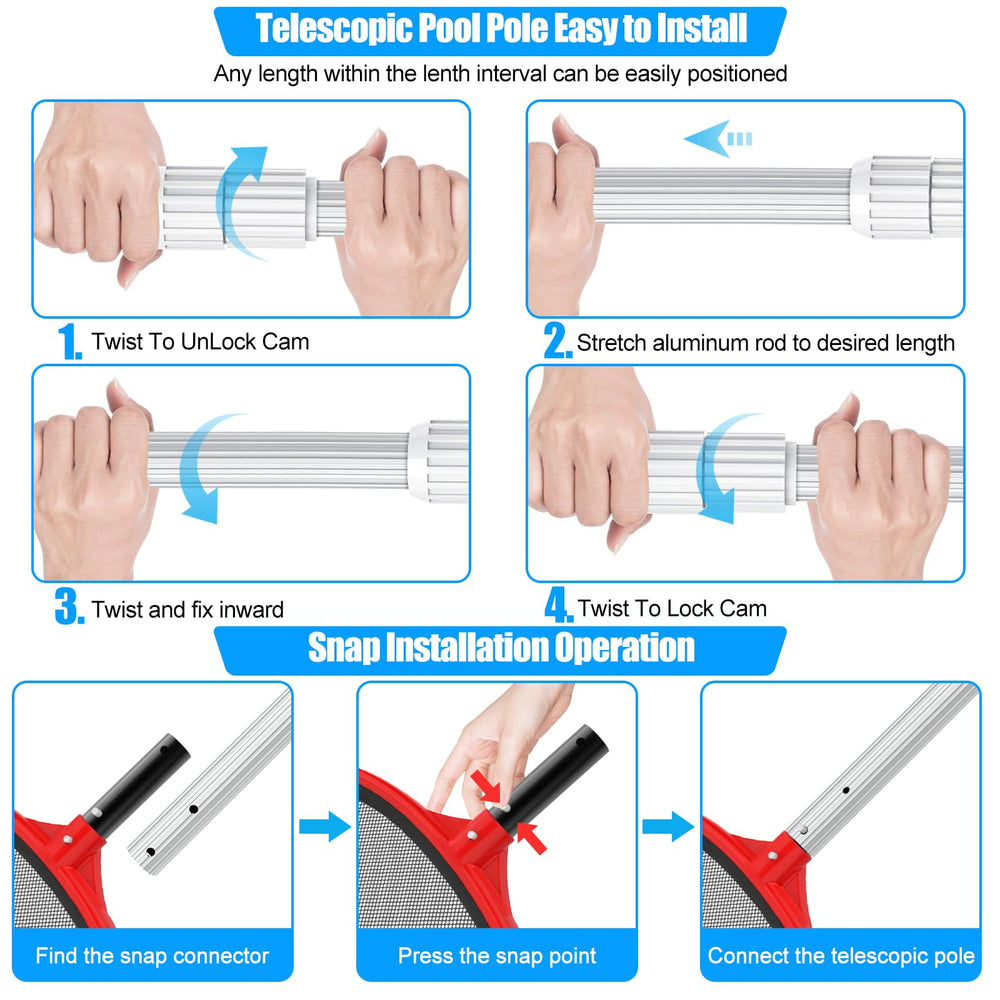 Telescopic Pool Pole Easy to Install

Any length within the lenth interval can be easily positioned

1. Twist To UnLock Cam

2. Stretch aluminum rod to desired length

3. Twist and fix inward

4. Twist To Lock Cam

Snap Installation Operation

Find the snap connector

Press the snap point

Connect the telescopic pole