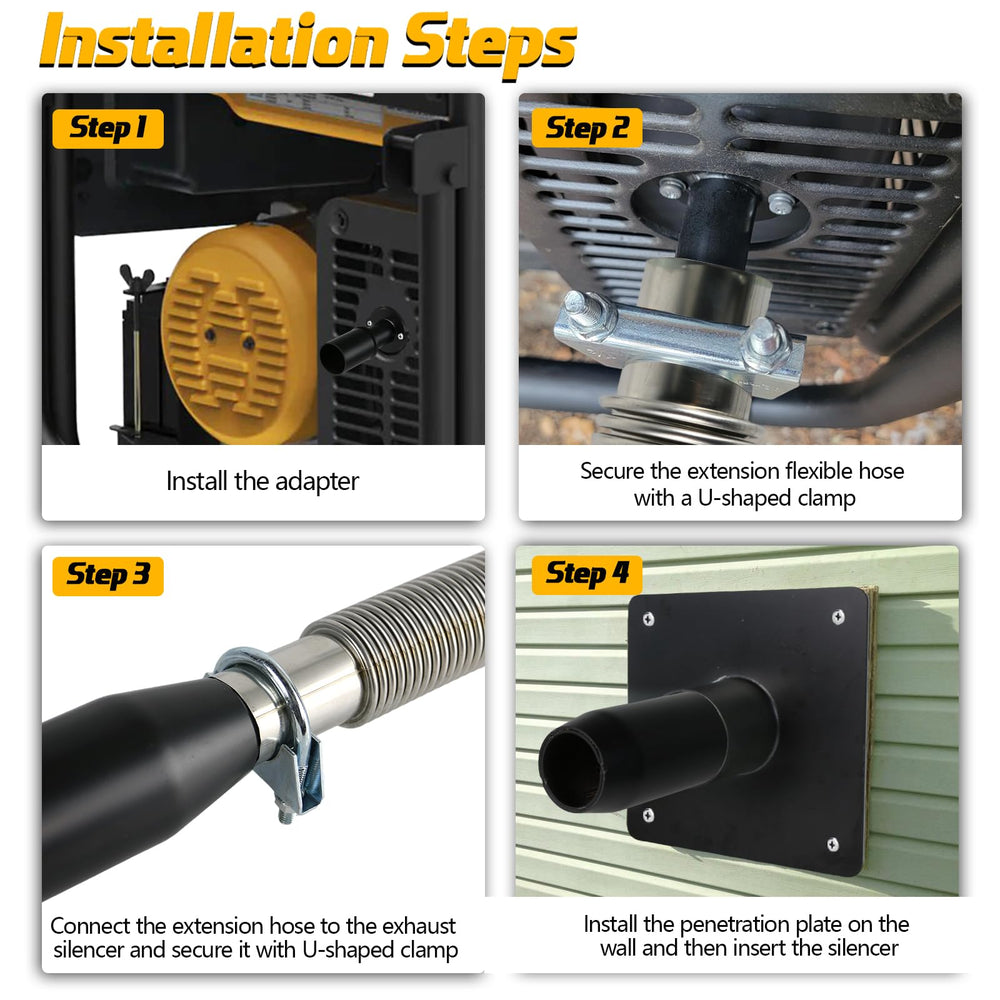 Installation Steps

Step 1

Install the adapter

Step 2

Secure the extension flexible hose with a U-shaped clamp

Step 3

Connect the extension hose to the exhaust silencer and secure it with U-shaped clamp

Step 4

Install the penetration plate on the wall and then insert the silencer