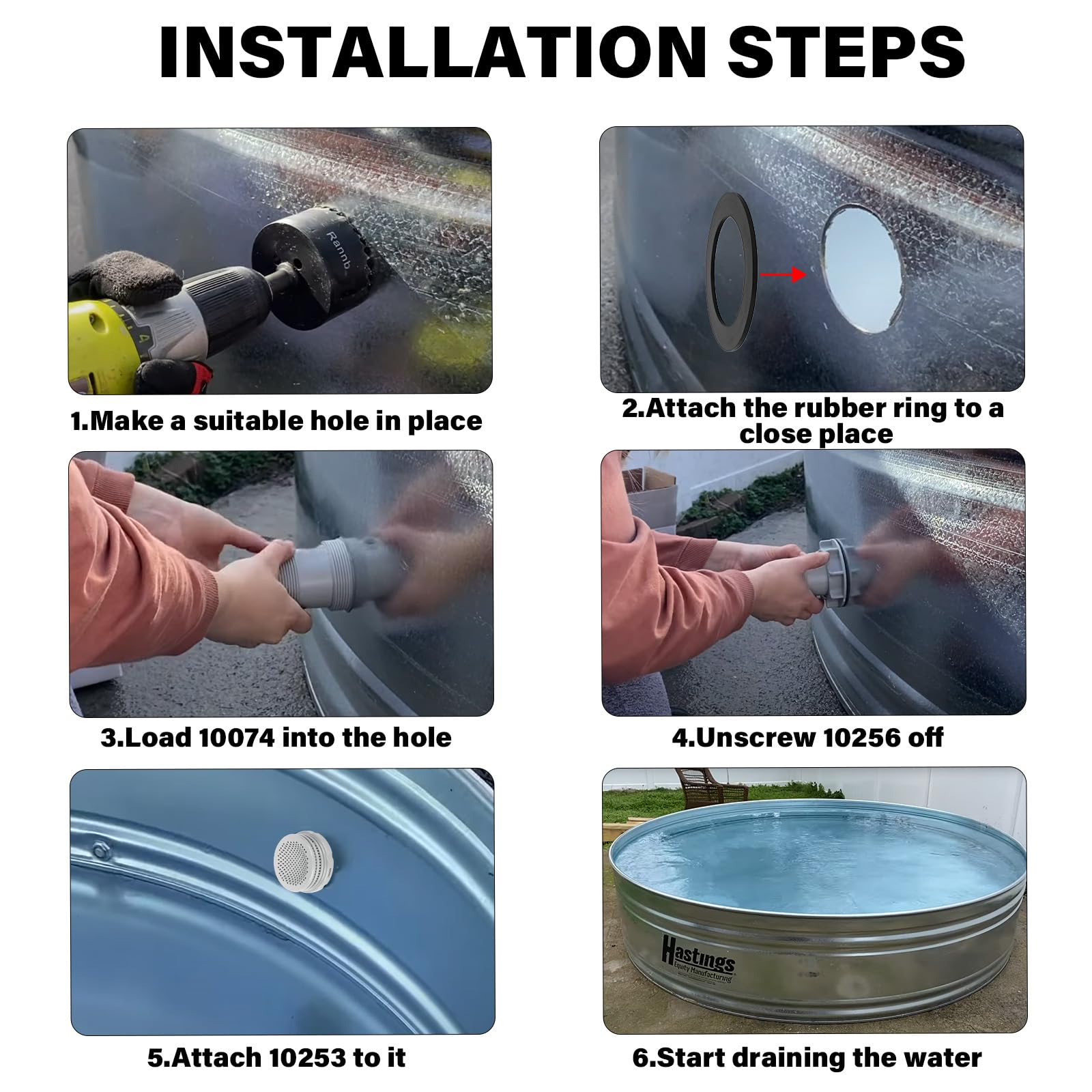 INSTALLATION STEPS

Rannb

4

1.Make a suitable hole in place

2.Attach the rubber ring to a close place

3.Load 10074 into the hole

4.Unscrew 10256 off

5.Attach 10253 to it

Hastings
Equity Manufacturing

6.Start draining the water