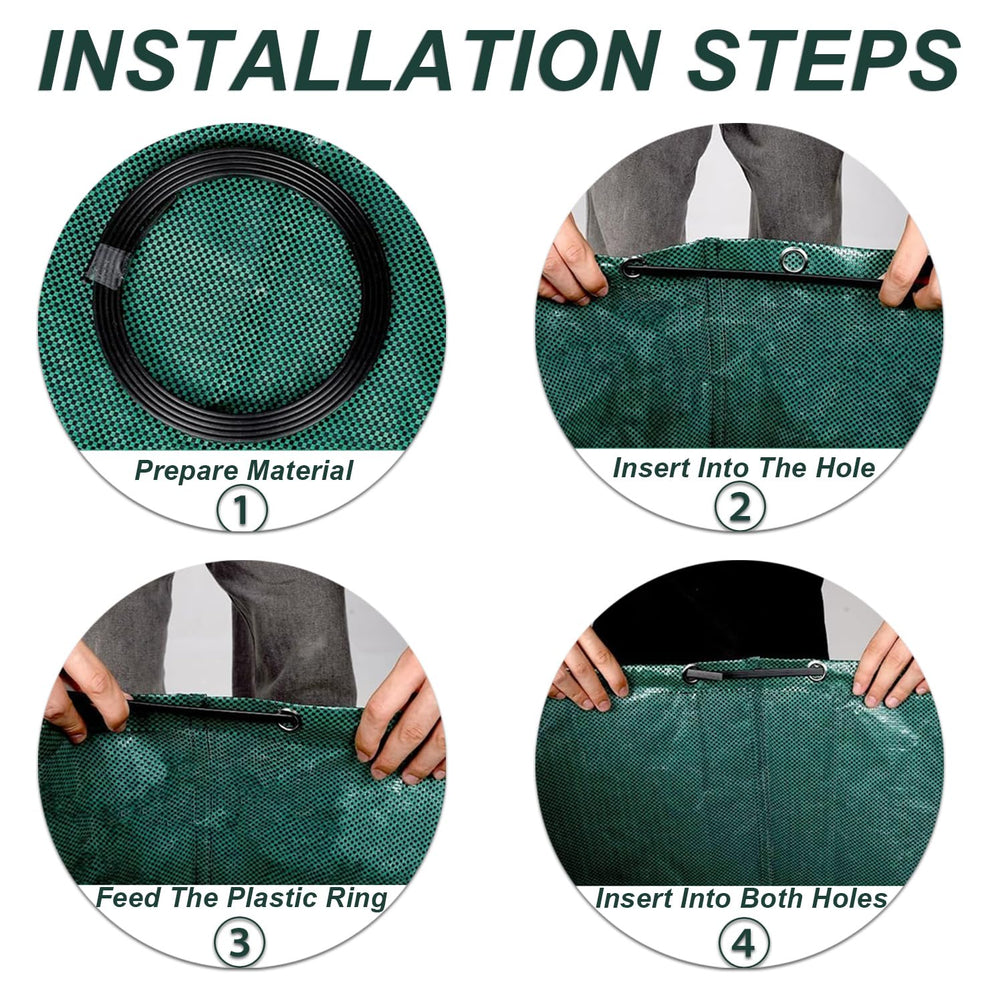 INSTALLATION STEPS

Prepare Material
1

Insert Into The Hole
2

Feed The Plastic Ring
3

Insert Into Both Holes
4