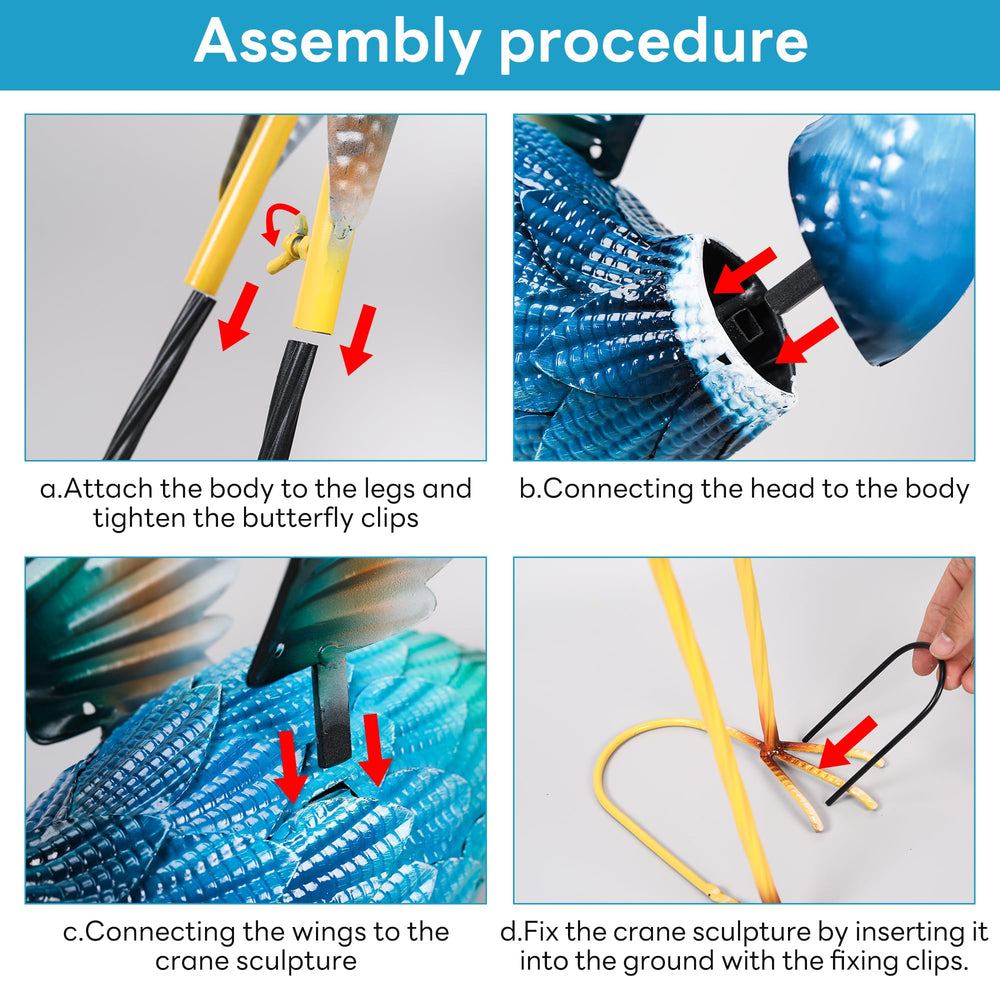 Assembly procedure

a.Attach the body to the legs and tighten the butterfly clips

b.Connecting the head to the body

c.Connecting the wings to the crane sculpture

d.Fix the crane sculpture by inserting it into the ground with the fixing clips.