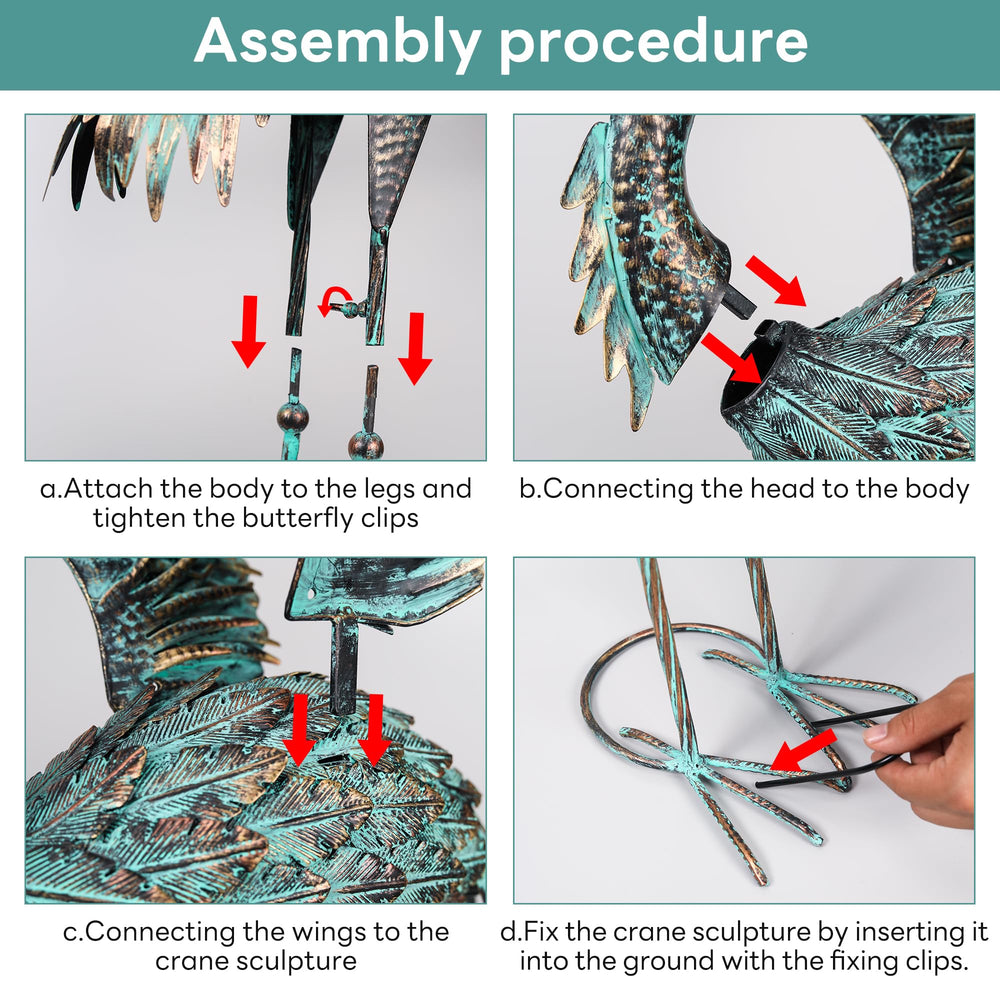 Assembly procedure

a.Attach the body to the legs and tighten the butterfly clips

b.Connecting the head to the body

c.Connecting the wings to the crane sculpture

d.Fix the crane sculpture by inserting it into the ground with the fixing clips.