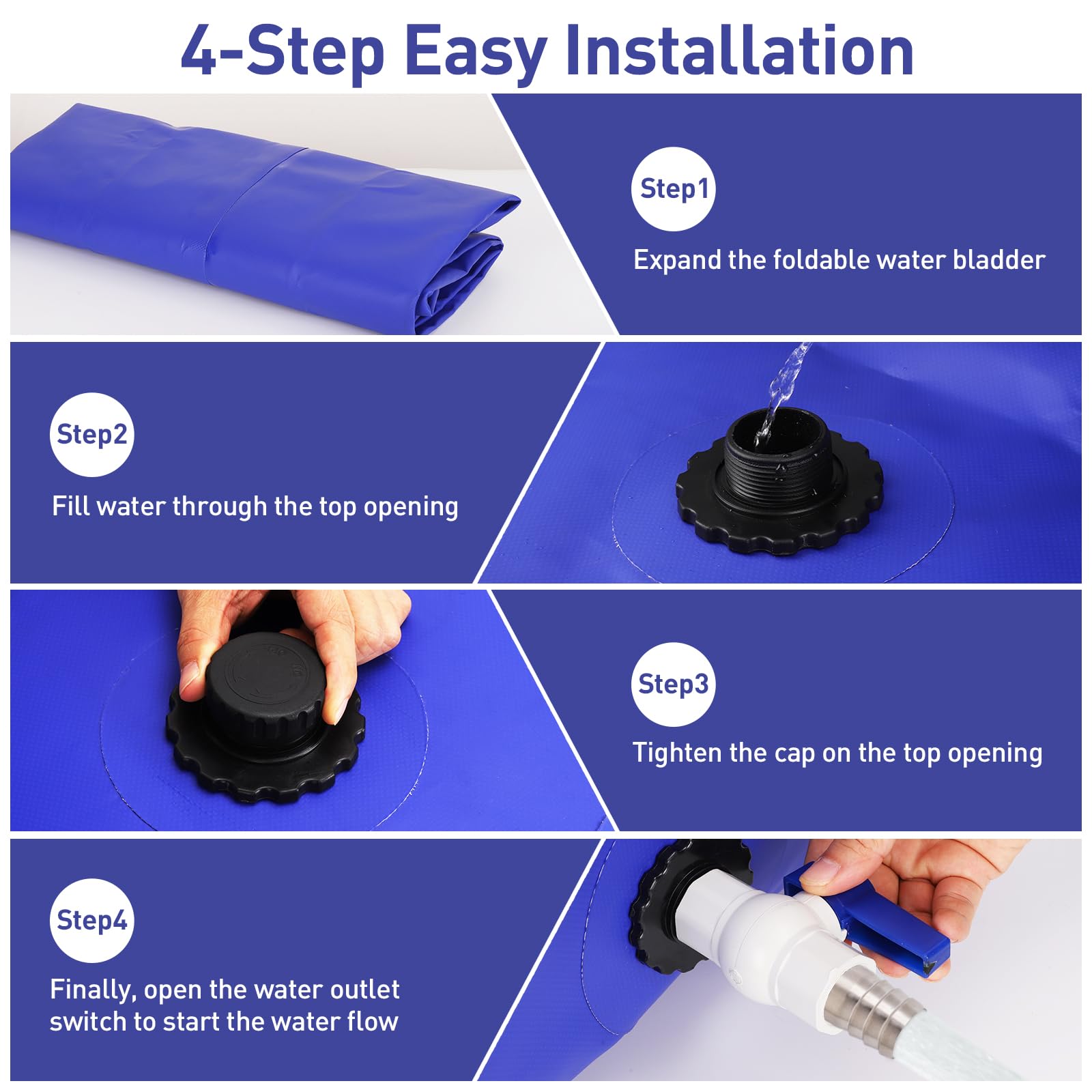 4-Step Easy Installation

Step1

Expand the foldable water bladder

Step2

Fill water through the top opening

Step3

Tighten the cap on the top opening

Step4

Finally, open the water outlet switch to start the water flow