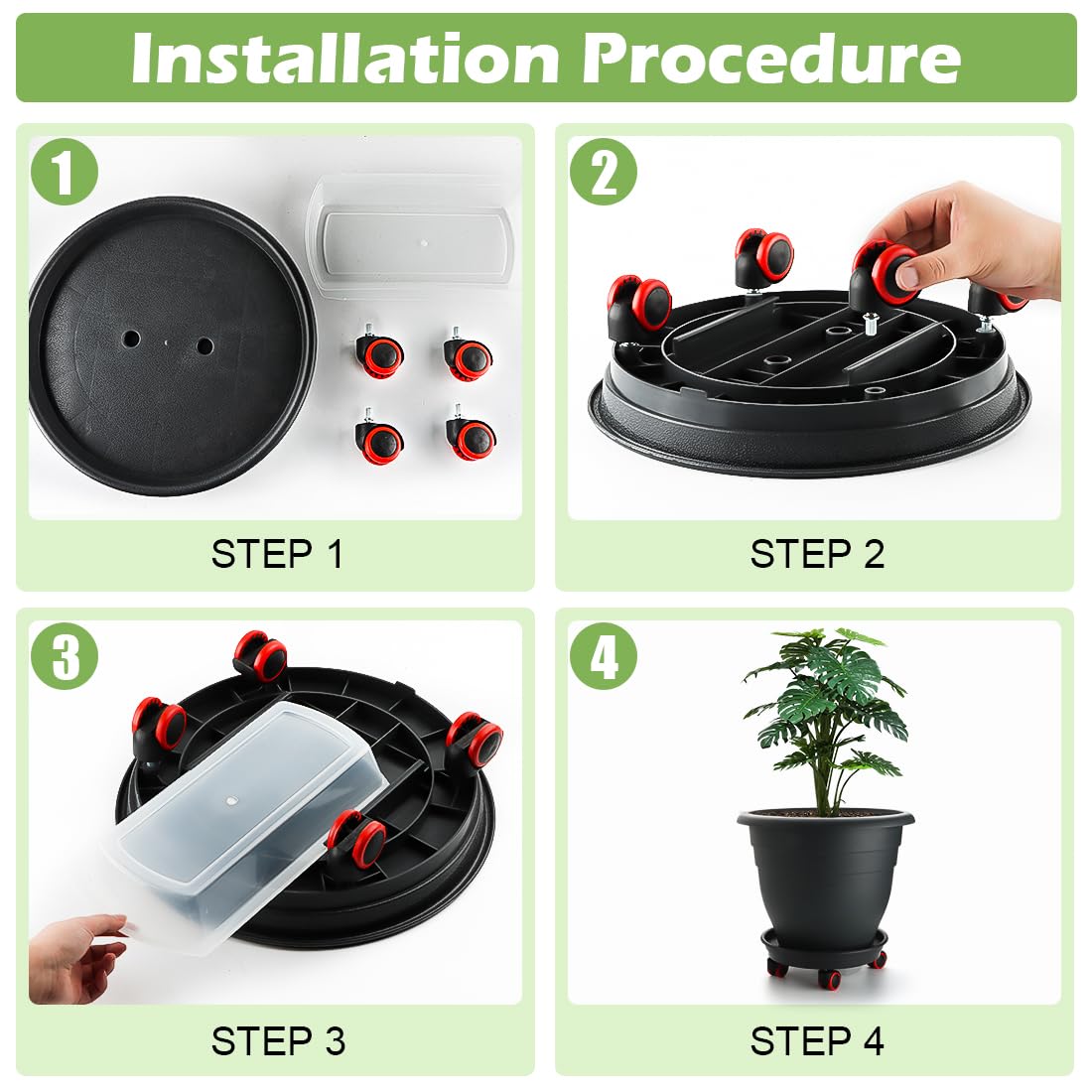 Installation Procedure

1

STEP 1

2

STEP 2

3

STEP 3

4

STEP 4