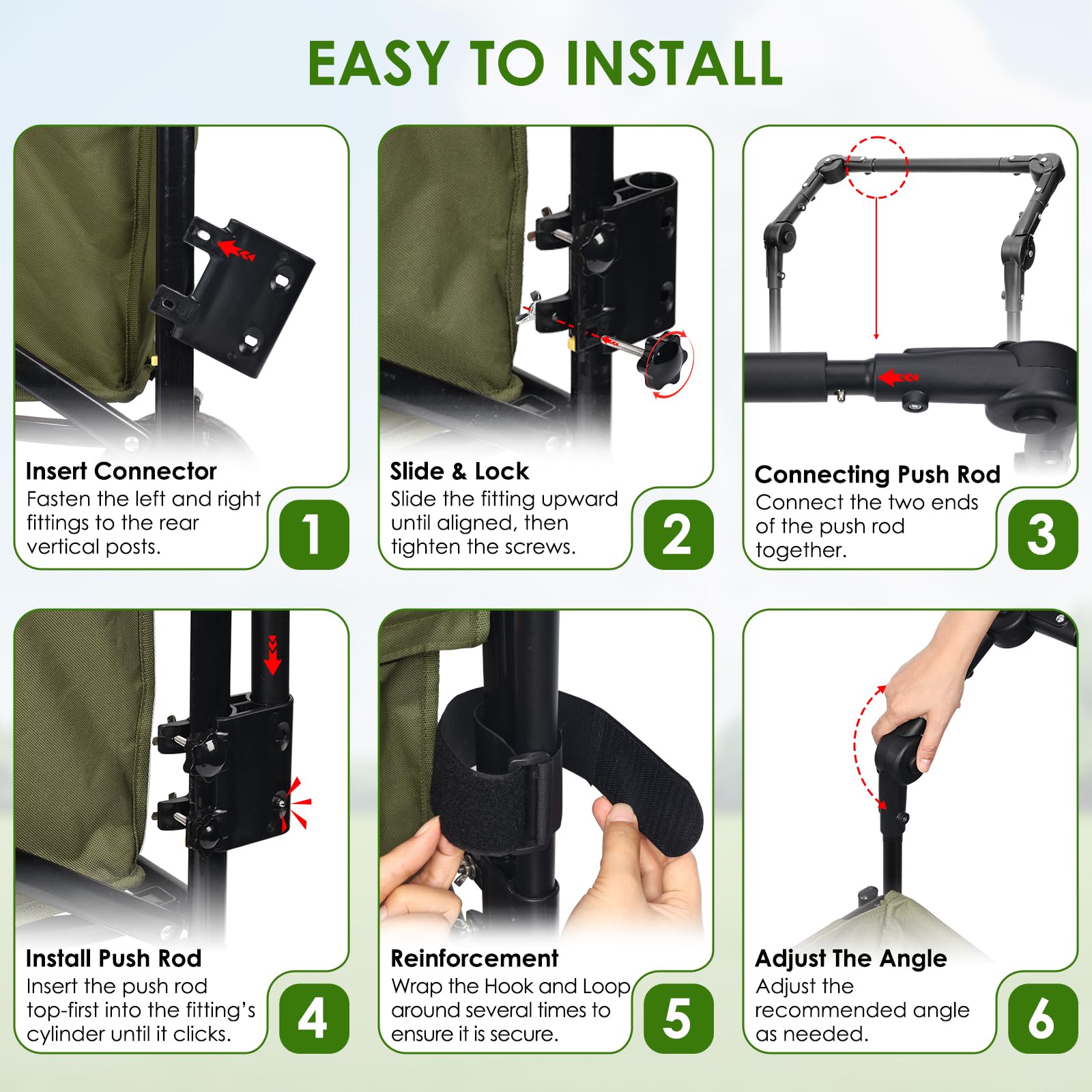 EASY TO INSTALL

Insert Connector
Fasten the left and right fittings to the rear vertical posts.

1

Slide & Lock
Slide the fitting upward until aligned, then tighten the screws.

2

Connecting Push Rod
Connect the two ends of the push rod together.

3

Install Push Rod
Insert the push rod top-first into the fitting's cylinder until it clicks.

4

Reinforcement
Wrap the Hook and Loop around several times to ensure it is secure.

5

Adjust The Angle
Adjust the recommended angle as needed.

6