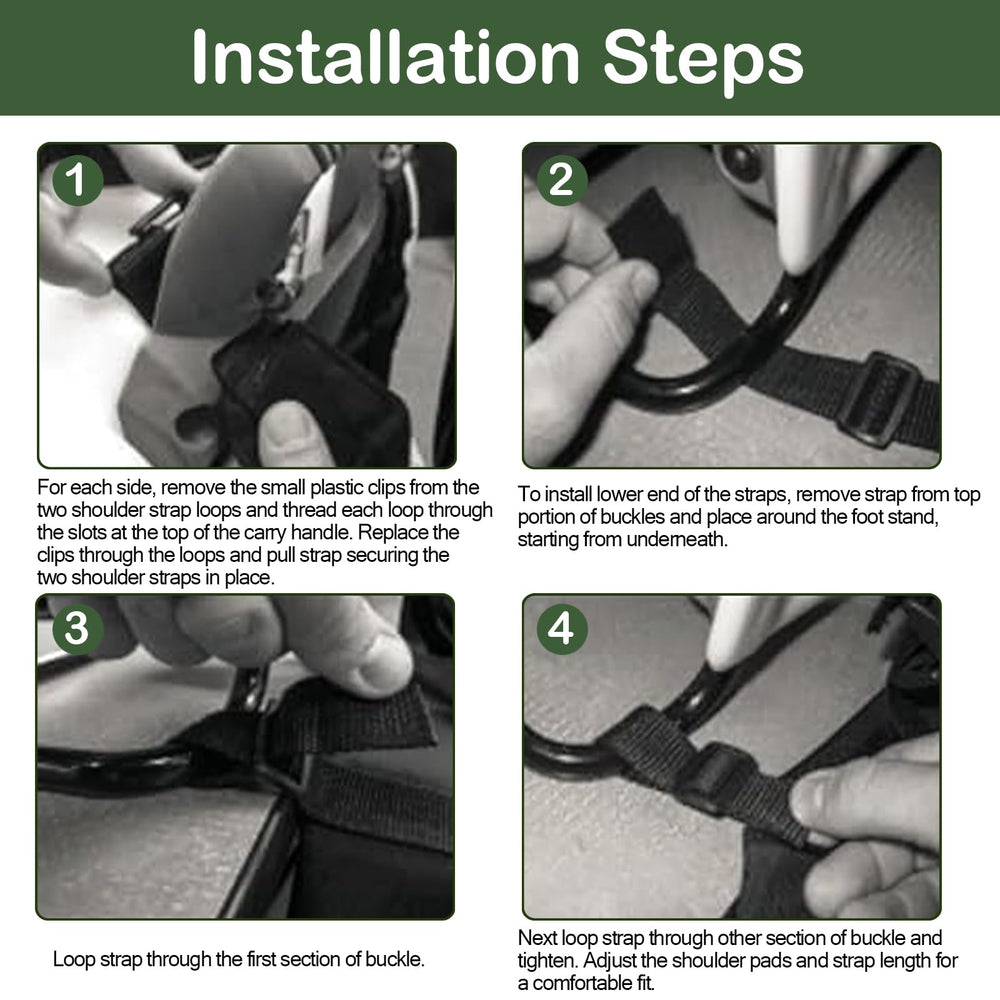 Installation Steps

1

For each side, remove the small plastic clips from the two shoulder strap loops and thread each loop through the slots at the top of the carry handle. Replace the clips through the loops and pull strap securing the two shoulder straps in place.

2

To install lower end of the straps, remove strap from top portion of buckles and place around the foot stand, starting from underneath.

3

Loop strap through the first section of buckle.

4

Next loop strap through other section of buckle and tighten. Adjust the shoulder pads and strap length for a comfortable fit.