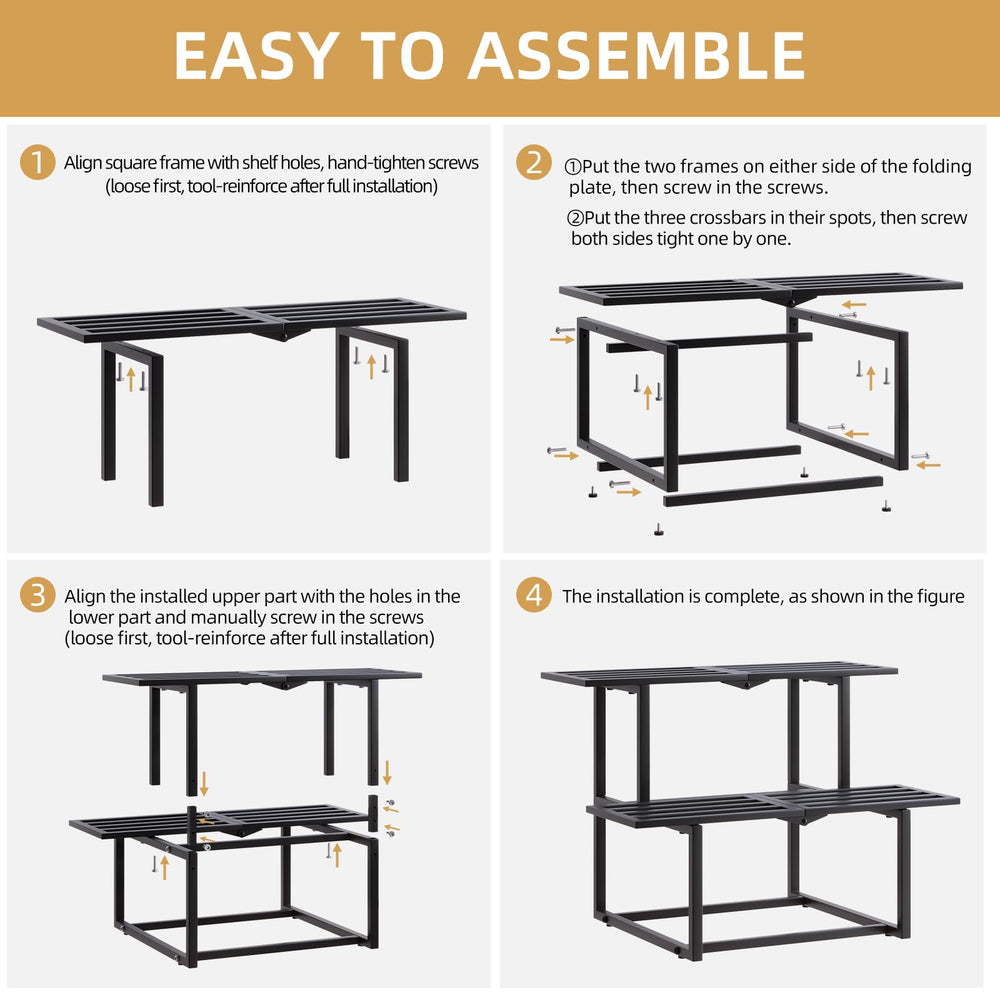 EASY TO ASSEMBLE

1 Align square frame with shelf holes, hand-tighten screws (loose first, tool-reinforce after full installation)

2 ①Put the two frames on either side of the folding plate, then screw in the screws.

②Put the three crossbars in their spots, then screw both sides tight one by one.

3 Align the installed upper part with the holes in the lower part and manually screw in the screws (loose first, tool-reinforce after full installation)

4 The installation is complete, as shown in the figure