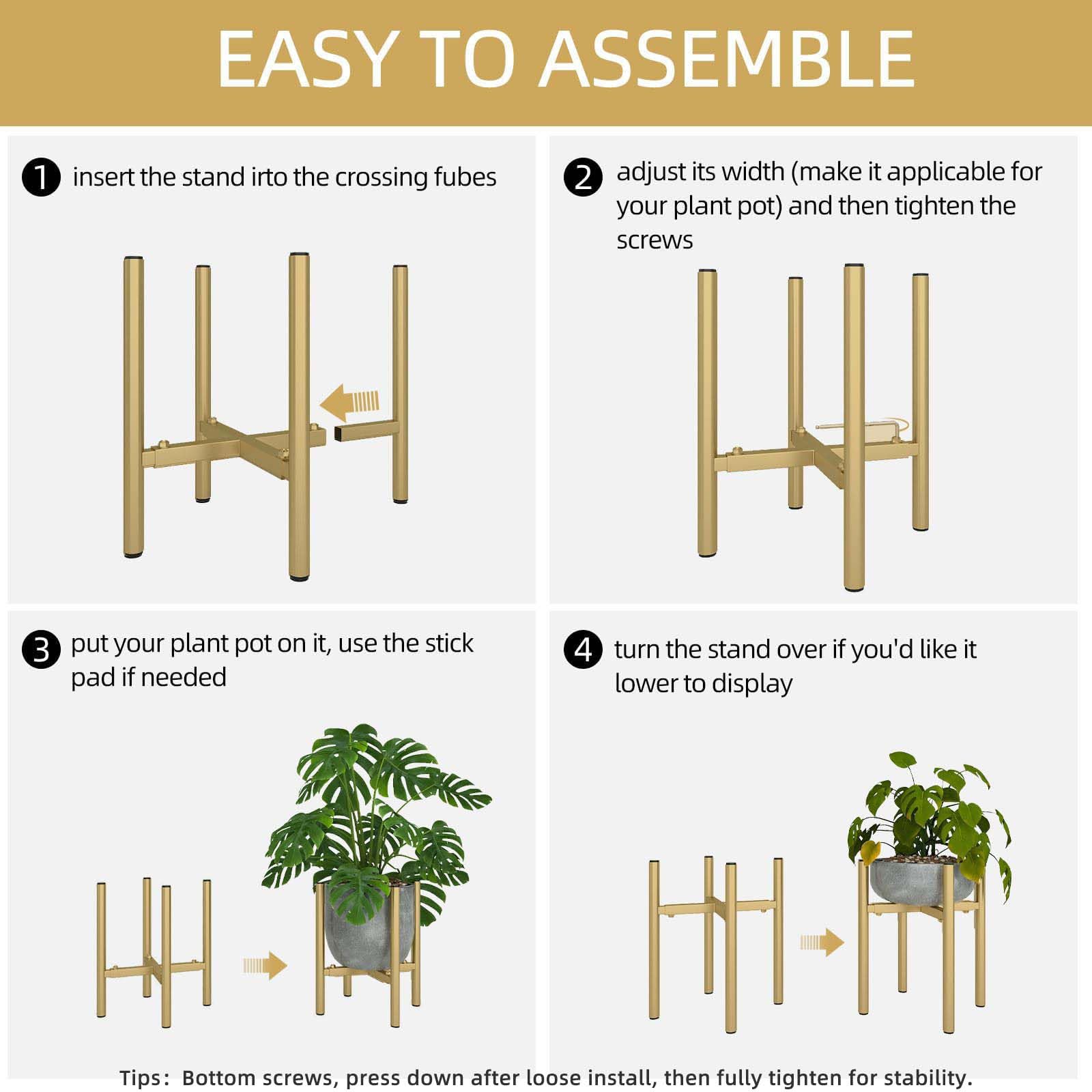 EASY TO ASSEMBLE

1 insert the stand irto the crossing fubes

2 adjust its width (make it applicable for your plant pot) and then tighten the screws

3 put your plant pot on it, use the stick pad if needed

4 turn the stand over if you'd like it lower to display

Tips: Bottom screws, press down after loose install, then fully tighten for stability.