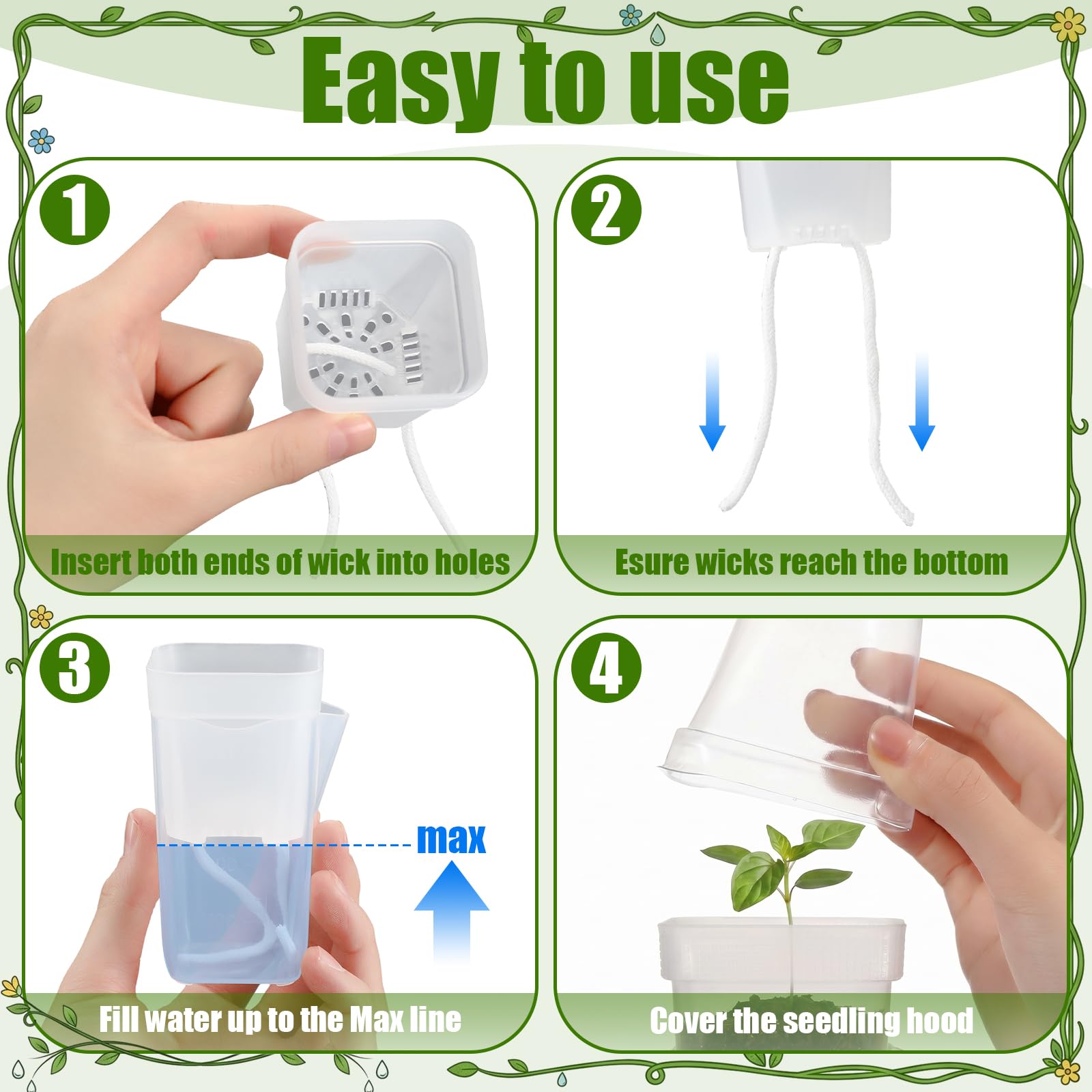 Easy to use

1

Insert both ends of wick into holes

2

Esure wicks reach the bottom

3

max

Fill water up to the Max line

4

Cover the seedling hood