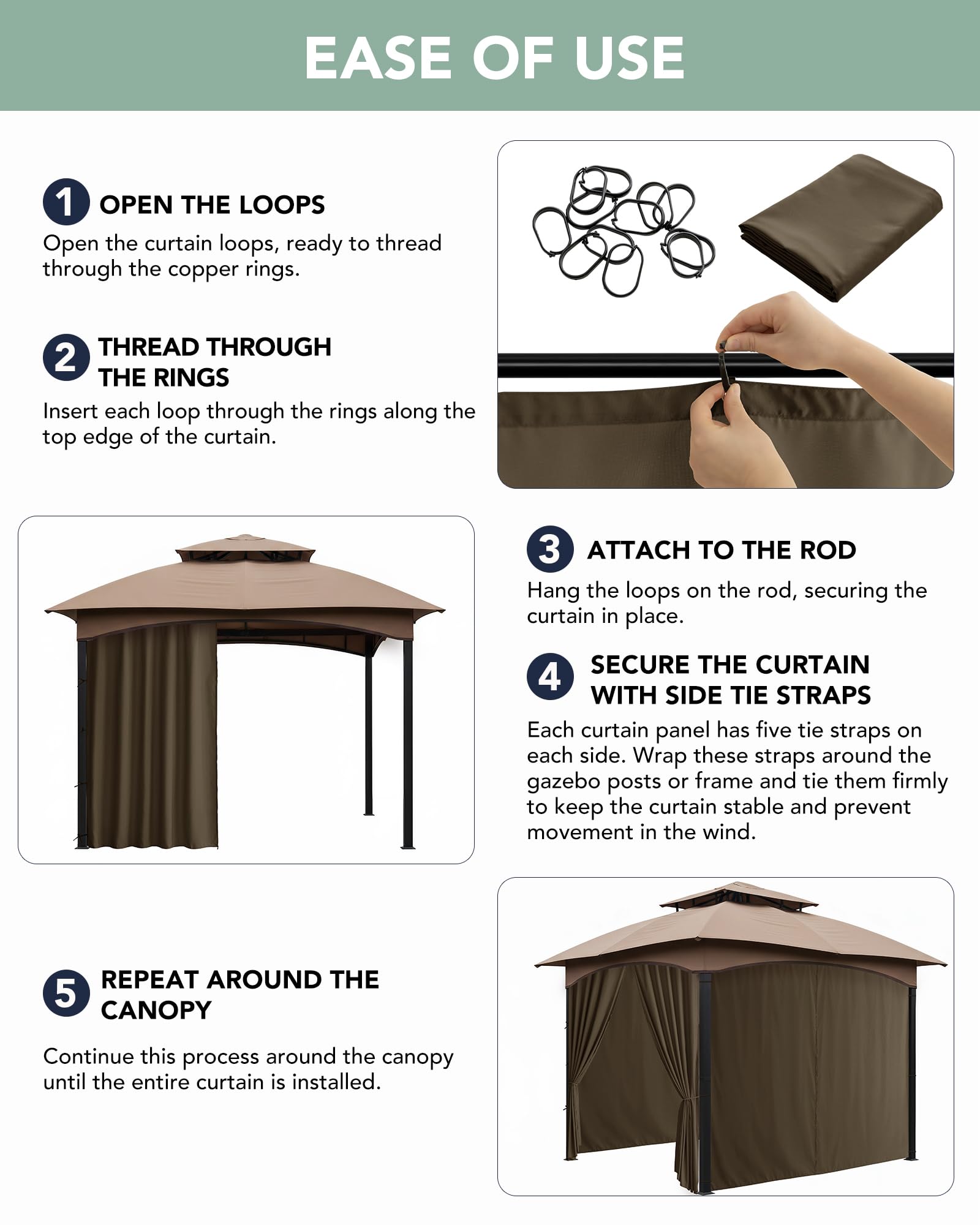 EASE OF USE

1 OPEN THE LOOPS

Open the curtain loops, ready to thread through the copper rings.

2 THREAD THROUGH THE RINGS

Insert each loop through the rings along the top edge of the curtain.

3 ATTACH TO THE ROD

Hang the loops on the rod, securing the curtain in place.

4 SECURE THE CURTAIN WITH SIDE TIE STRAPS

Each curtain panel has five tie straps on each side. Wrap these straps around the gazebo posts or frame and tie them firmly to keep the curtain stable and prevent movement in the wind.

5 REPEAT AROUND THE CANOPY

Continue this process around the canopy until the entire curtain is installed.