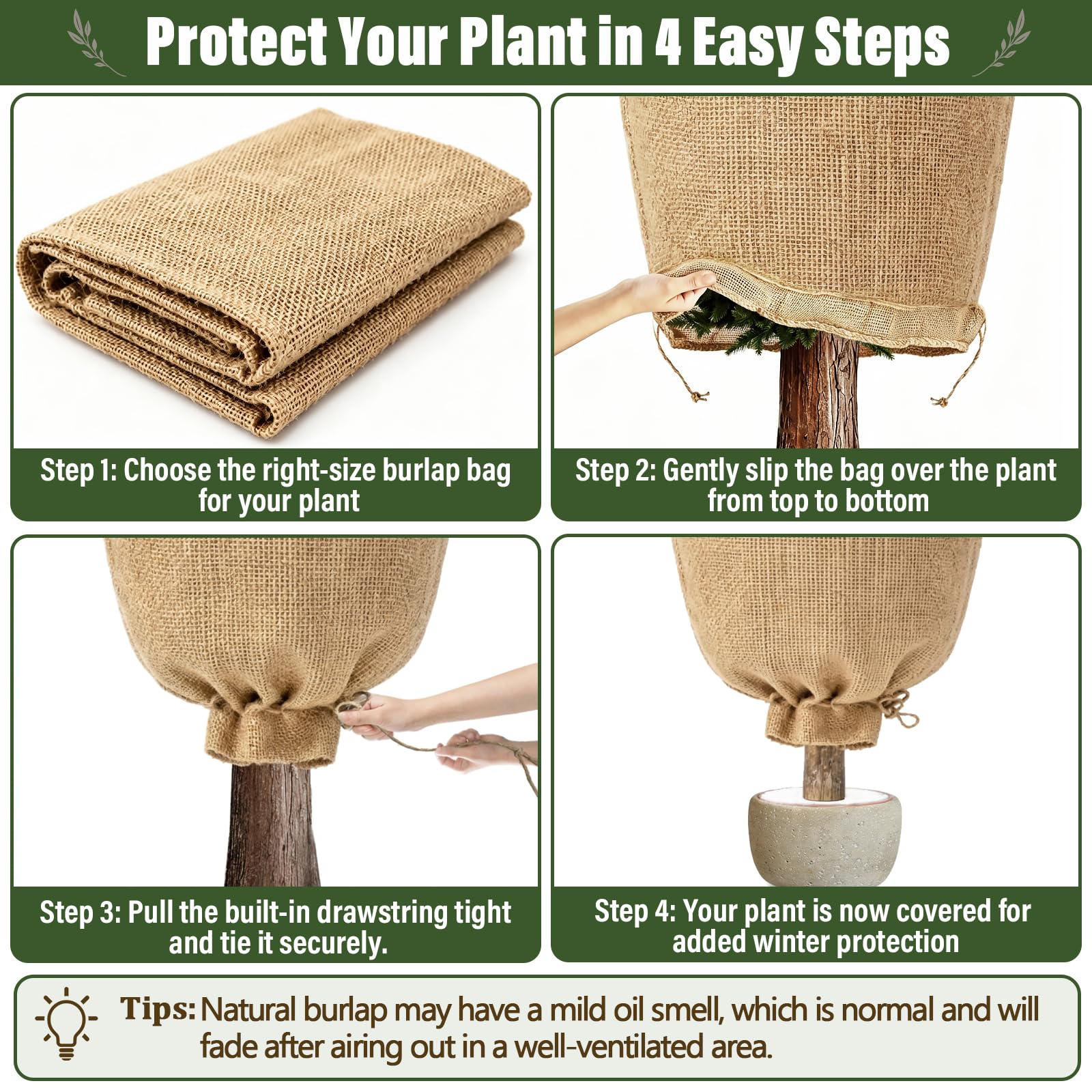 Protect Your Plant in 4 Easy Steps

Step 1: Choose the right-size burlap bag for your plant

Step 2: Gently slip the bag over the plant from top to bottom

Step 3: Pull the built-in drawstring tight and tie it securely.

Step 4: Your plant is now covered for added winter protection

Tips: Natural burlap may have a mild oil smell, which is normal and will fade after airing out in a well-ventilated area.