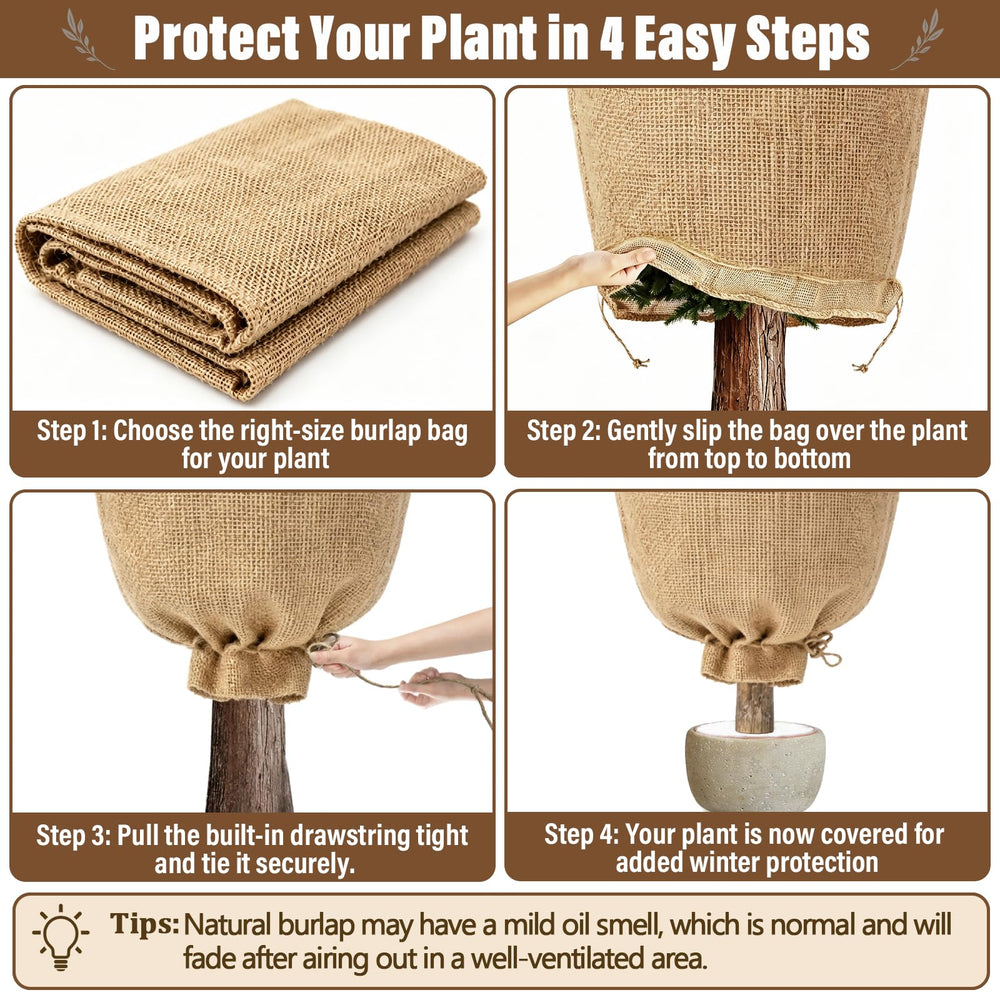 Protect Your Plant in 4 Easy Steps

Step 1: Choose the right-size burlap bag for your plant

Step 2: Gently slip the bag over the plant from top to bottom

Step 3: Pull the built-in drawstring tight and tie it securely.

Step 4: Your plant is now covered for added winter protection

Tips: Natural burlap may have a mild oil smell, which is normal and will fade after airing out in a well-ventilated area.