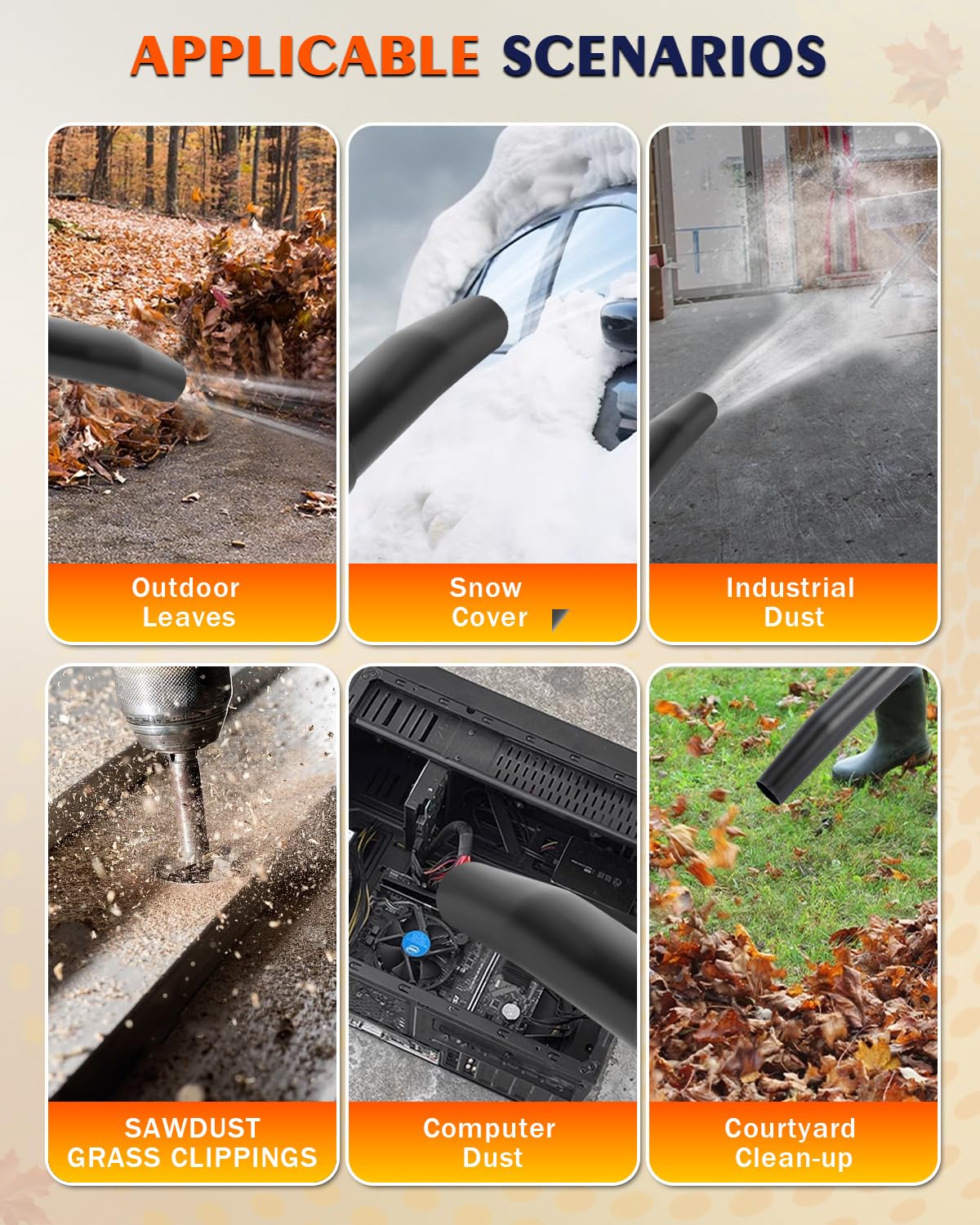 APPLICABLE SCENARIOS

Outdoor Leaves

Snow Cover

Industrial Dust

SAWDUST GRASS CLIPPINGS

Computer Dust

Courtyard Clean-up