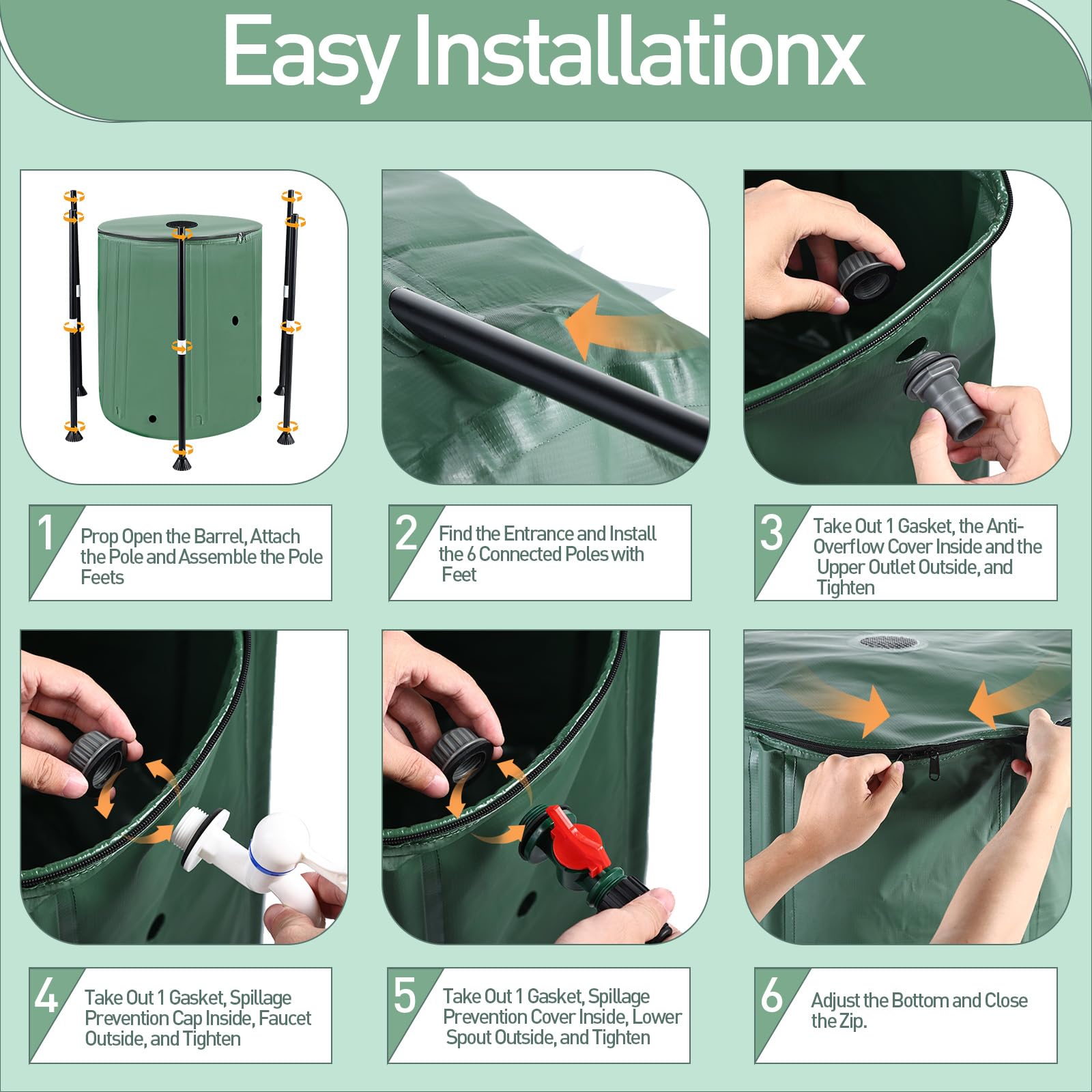 Easy Installationx

1
Prop Open the Barrel, Attach the Pole and Assemble the Pole Feets

2
Find the Entrance and Install the 6 Connected Poles with Feet

3
Take Out 1 Gasket, the Anti-Overflow Cover Inside and the Upper Outlet Outside, and Tighten

4
Take Out 1 Gasket, Spillage Prevention Cap Inside, Faucet Outside, and Tighten

5
Take Out 1 Gasket, Spillage Prevention Cover Inside, Lower Spout Outside, and Tighten

6
Adjust the Bottom and Close the Zip.