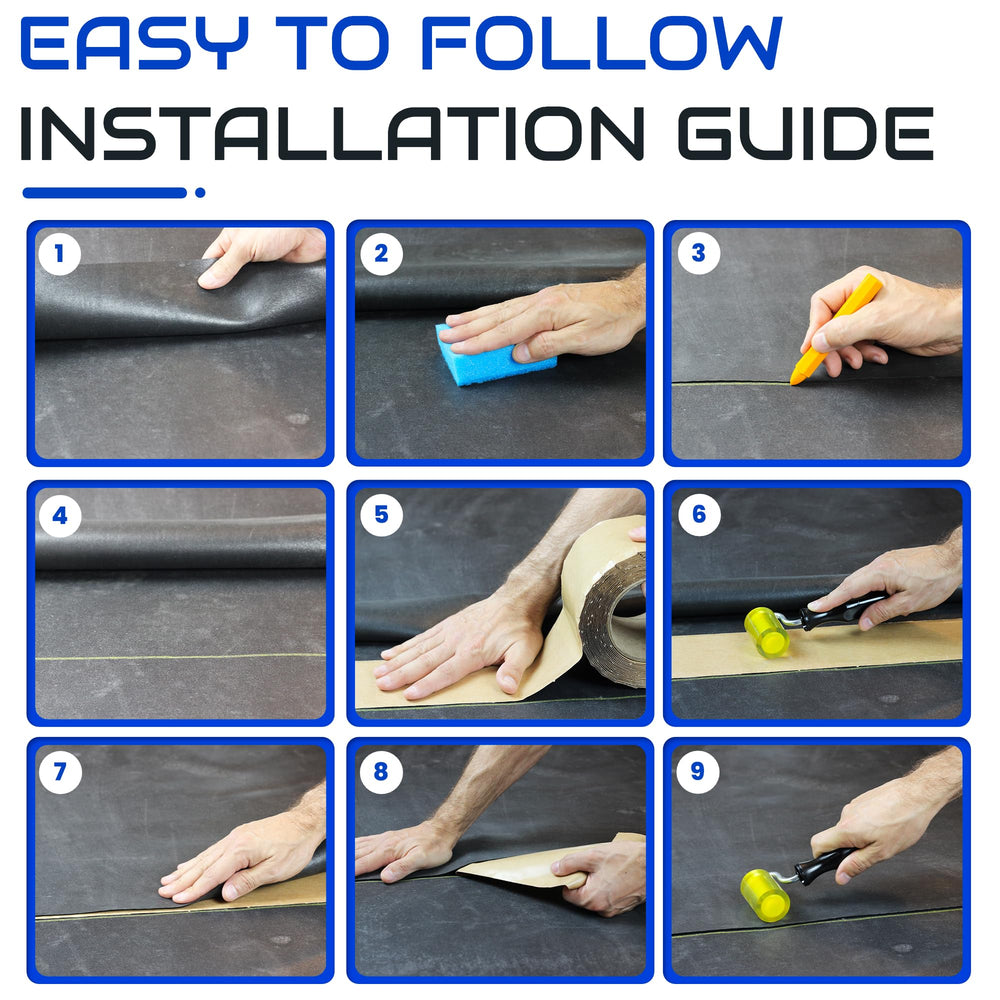 EASY TO FOLLOW
INSTALLATION GUIDE

1

2

3

4

5

6

7

8

9