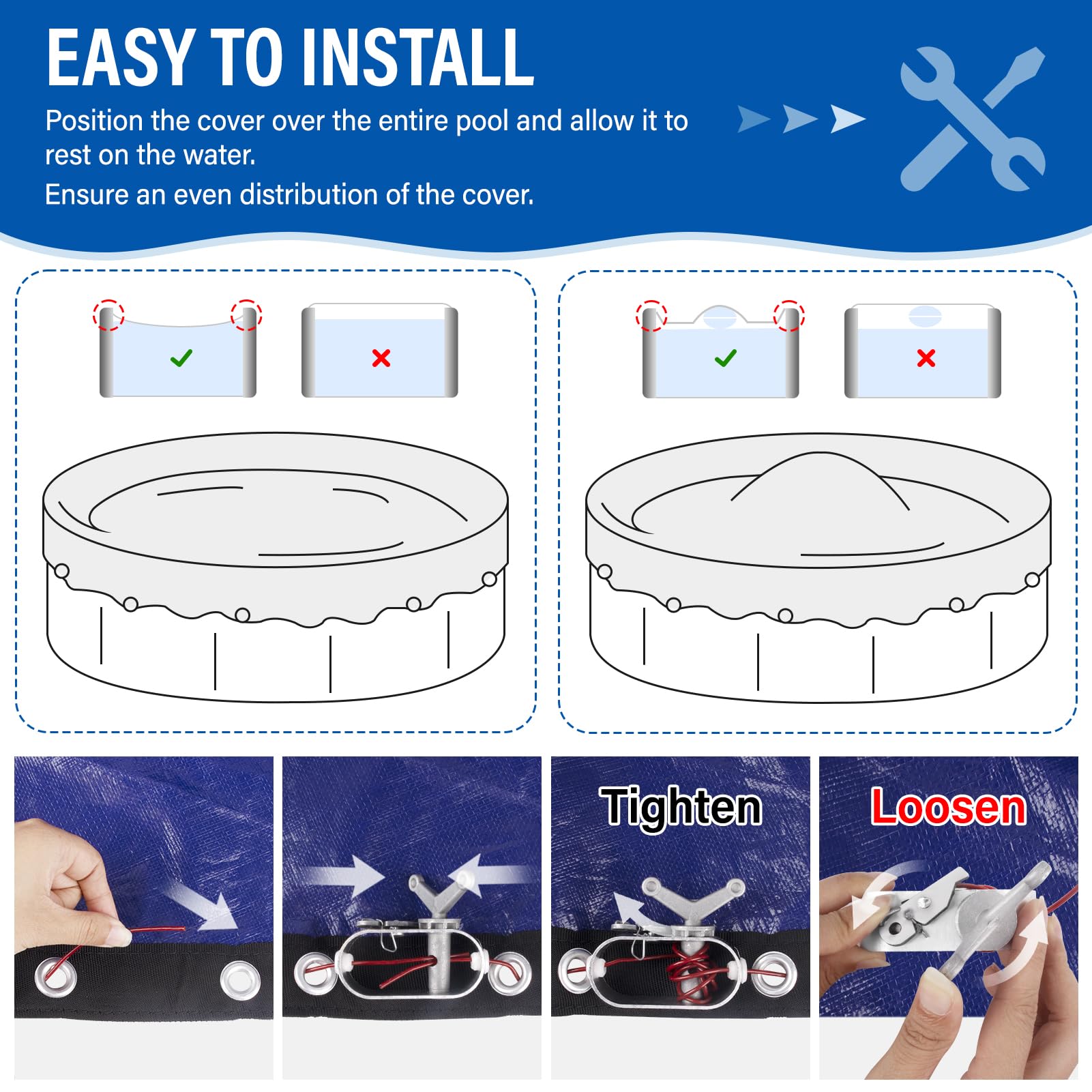 EASY TO INSTALL

Position the cover over the entire pool and allow it to rest on the water.

Ensure an even distribution of the cover.

Tighten

Loosen