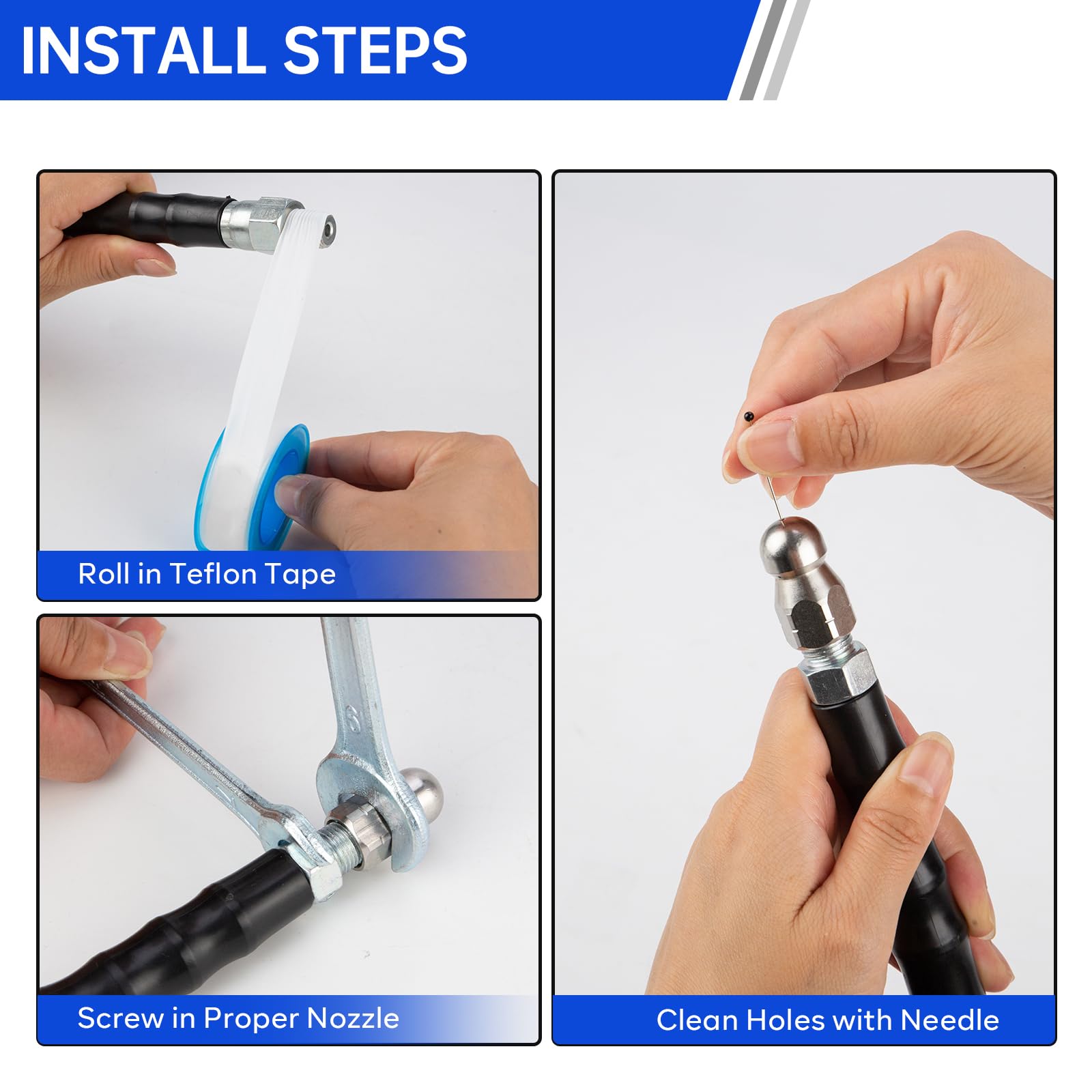 INSTALL STEPS

Roll in Teflon Tape

Screw in Proper Nozzle

Clean Holes with Needle