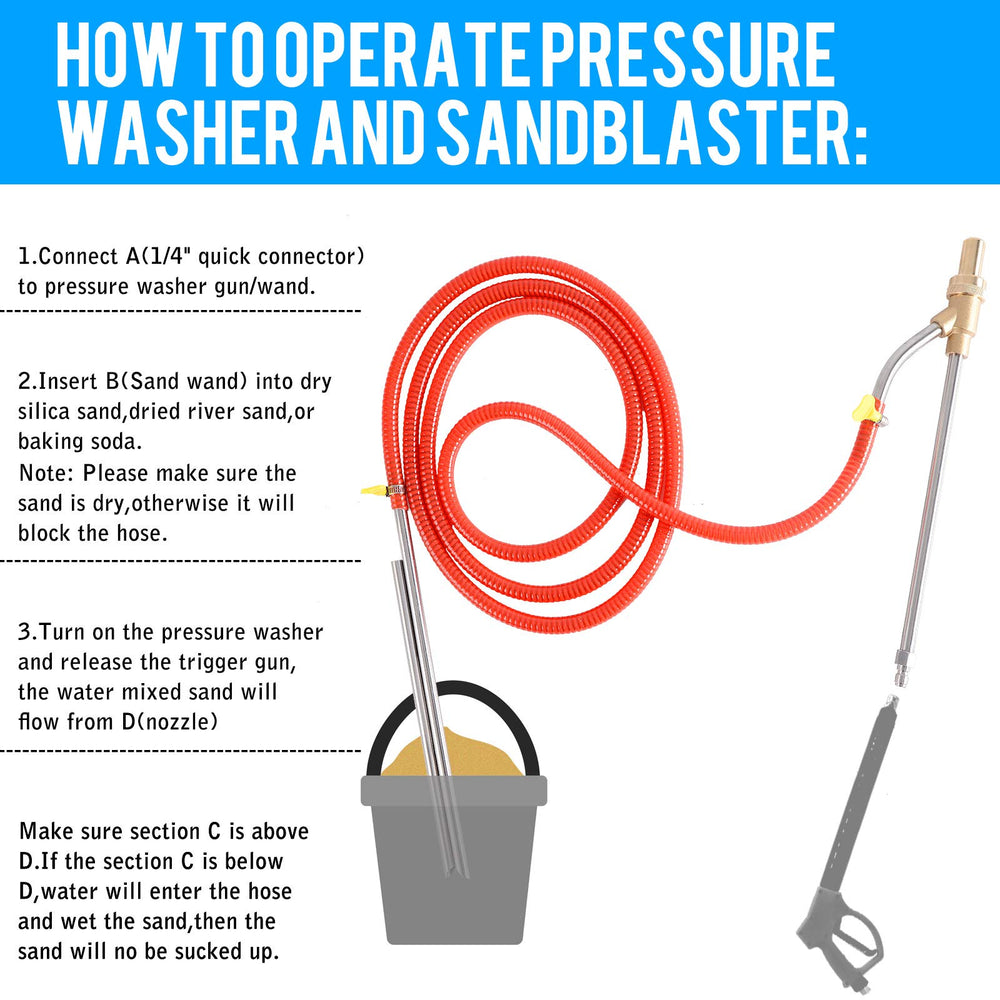 HOW TO OPERATE PRESSURE WASHER AND SANDBLASTER:

1.Connect A(1/4" quick connector) to pressure washer gun/wand.

2.Insert B(Sand wand) into dry silica sand,dried river sand,or baking soda.
Note: Please make sure the sand is dry,otherwise it will block the hose.

3.Turn on the pressure washer and release the trigger gun, the water mixed sand will flow from D(nozzle)

Make sure section C is above D.If the section C is below D,water will enter the hose and wet the sand,then the sand will no be sucked up.