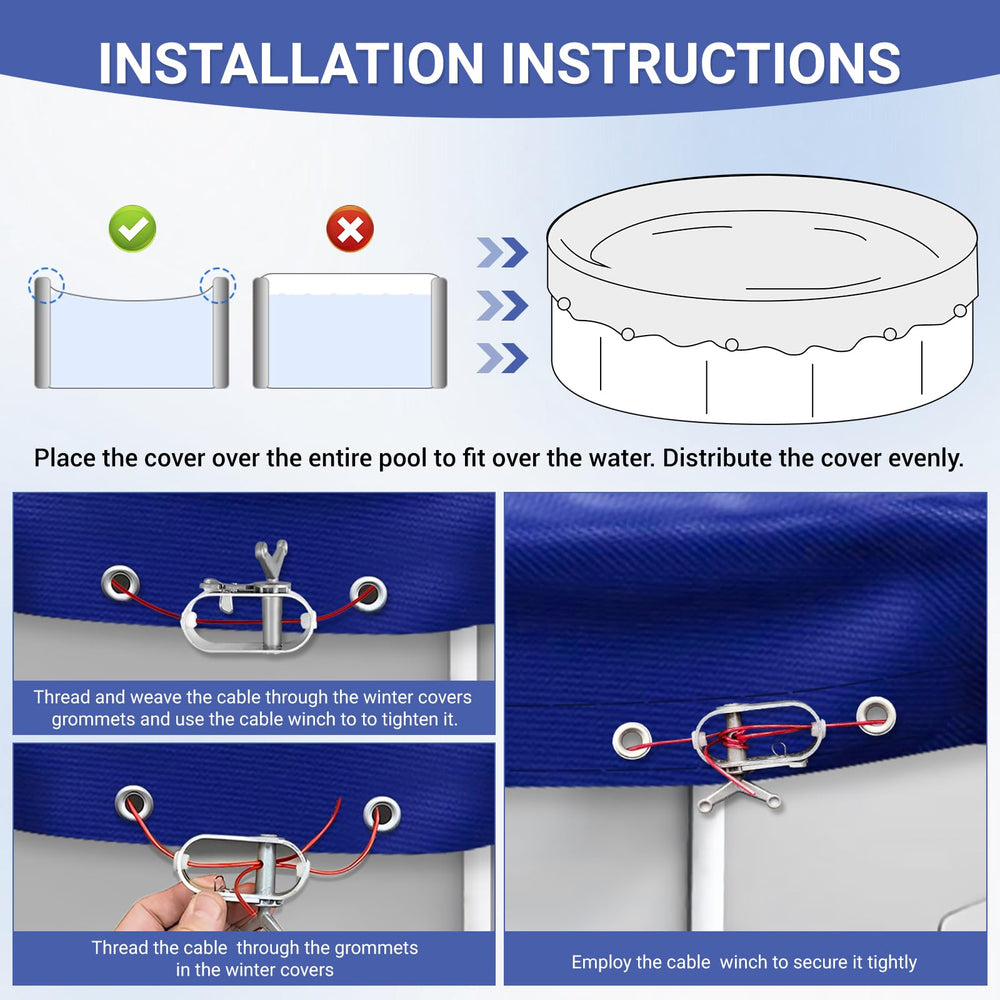 INSTALLATION INSTRUCTIONS

Place the cover over the entire pool to fit over the water. Distribute the cover evenly.

Thread and weave the cable through the winter covers grommets and use the cable winch to to tighten it.

Thread the cable through the grommets in the winter covers

Employ the cable winch to secure it tightly