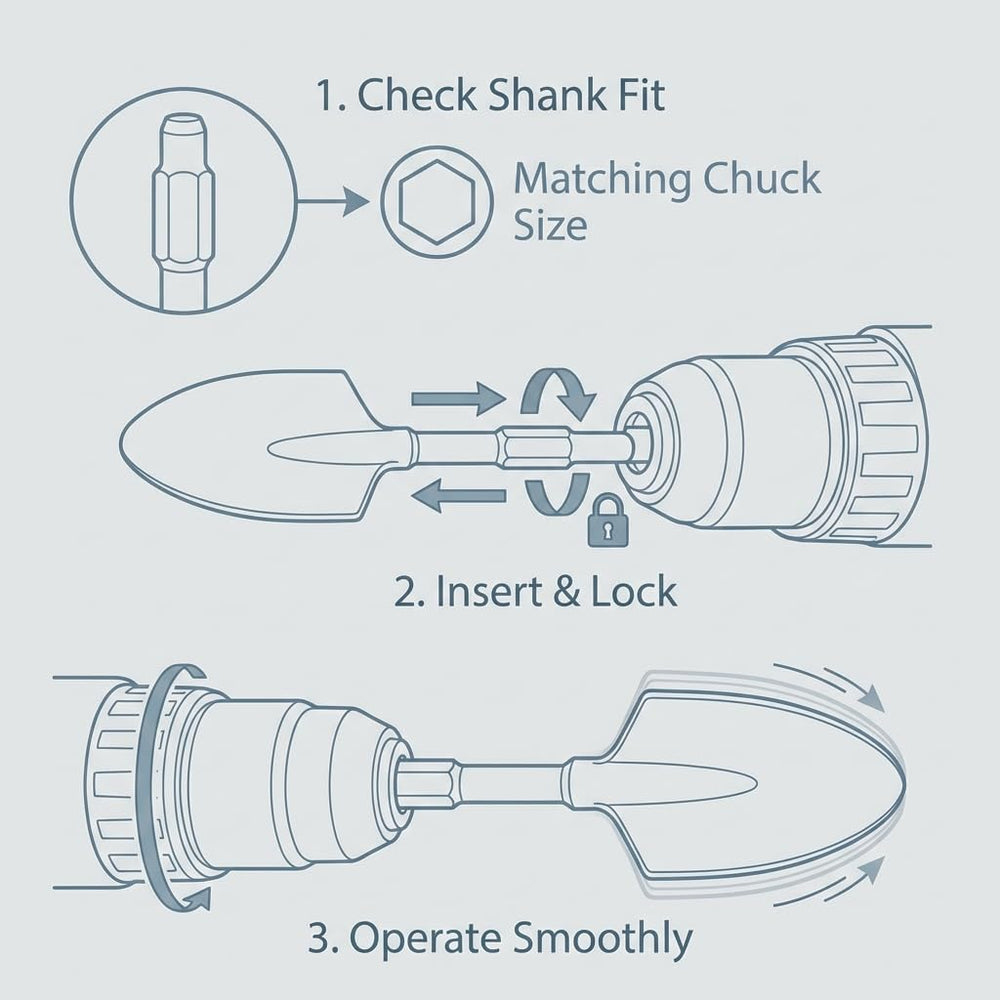 1. Check Shank Fit

Matching Chuck Size

2. Insert & Lock

3. Operate Smoothly