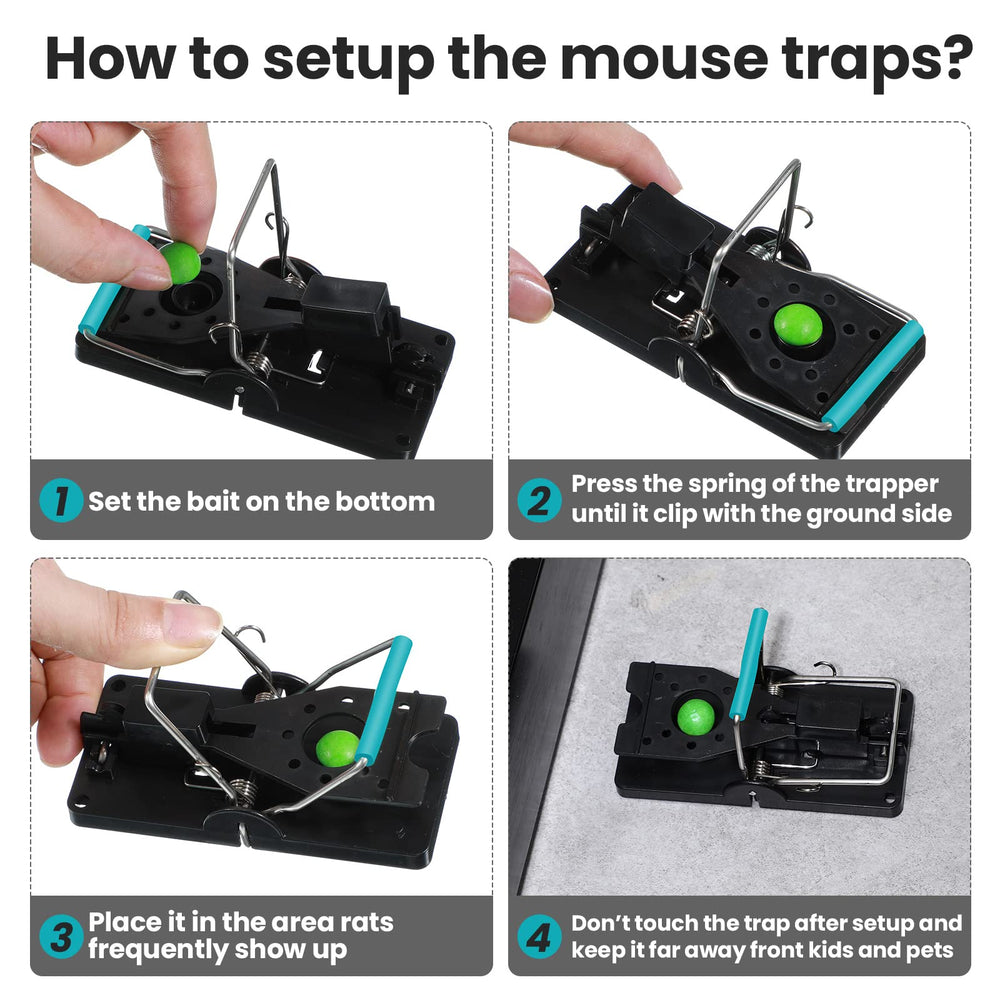 How to setup the mouse traps?

1 Set the bait on the bottom

2 Press the spring of the trapper until it clip with the ground side

3 Place it in the area rats frequently show up

4 Don't touch the trap after setup and keep it far away front kids and pets