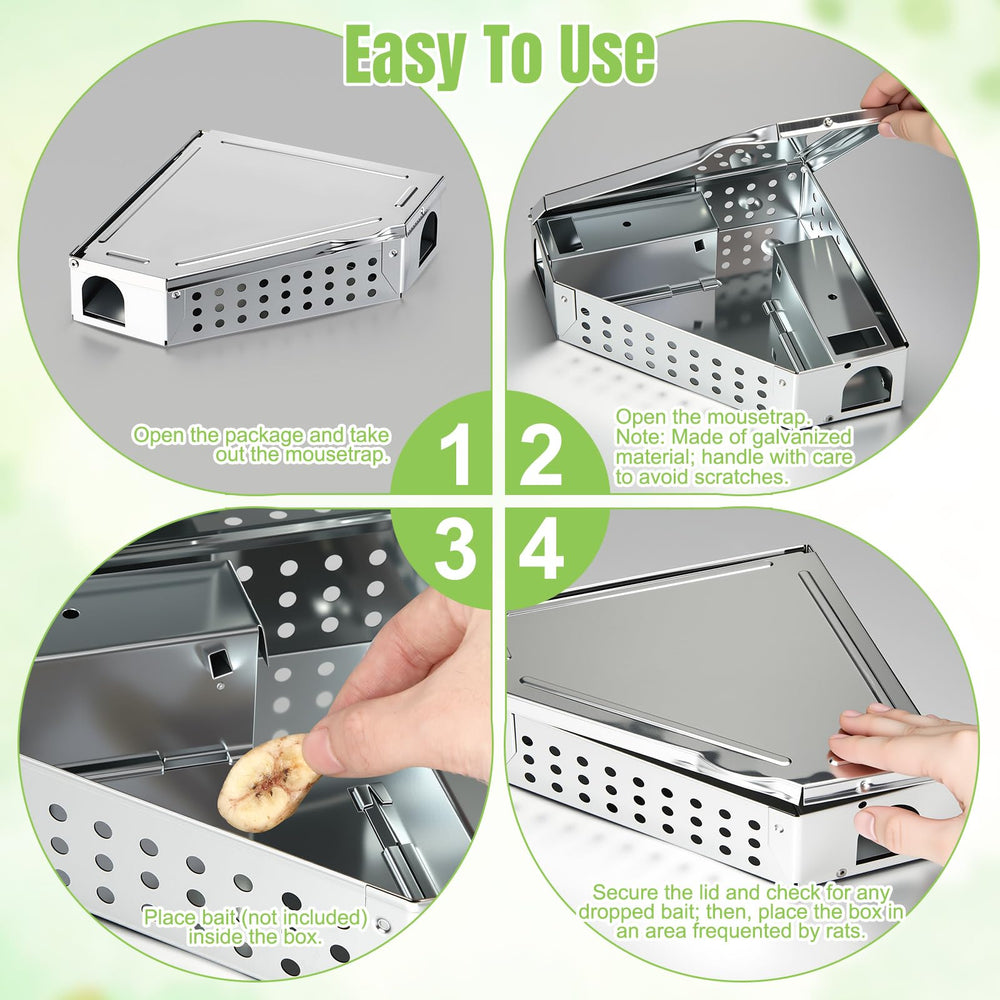 Easy To Use

Open the package and take out the mousetrap.

1

2

Open the mousetrap.
Note: Made of galvanized material; handle with care to avoid scratches.

3

4

Place bait (not included) inside the box.

Secure the lid and check for any dropped bait; then, place the box in an area frequented by rats.