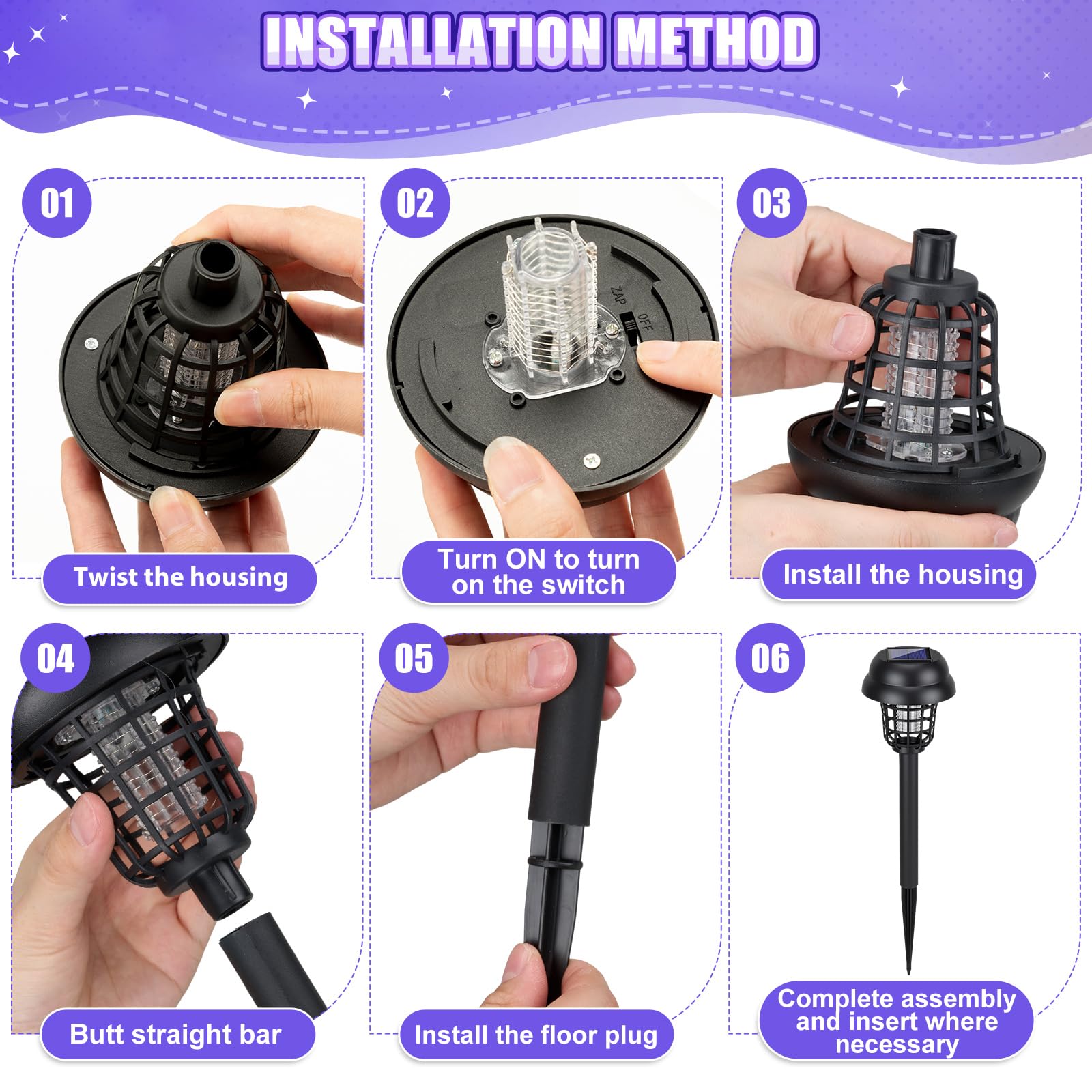 INSTALLATION METHOD

01

Twist the housing

02

ZAP OFF

Turn ON to turn on the switch

03

Install the housing

04

Butt straight bar

05

Install the floor plug

06

Complete assembly and insert where necessary