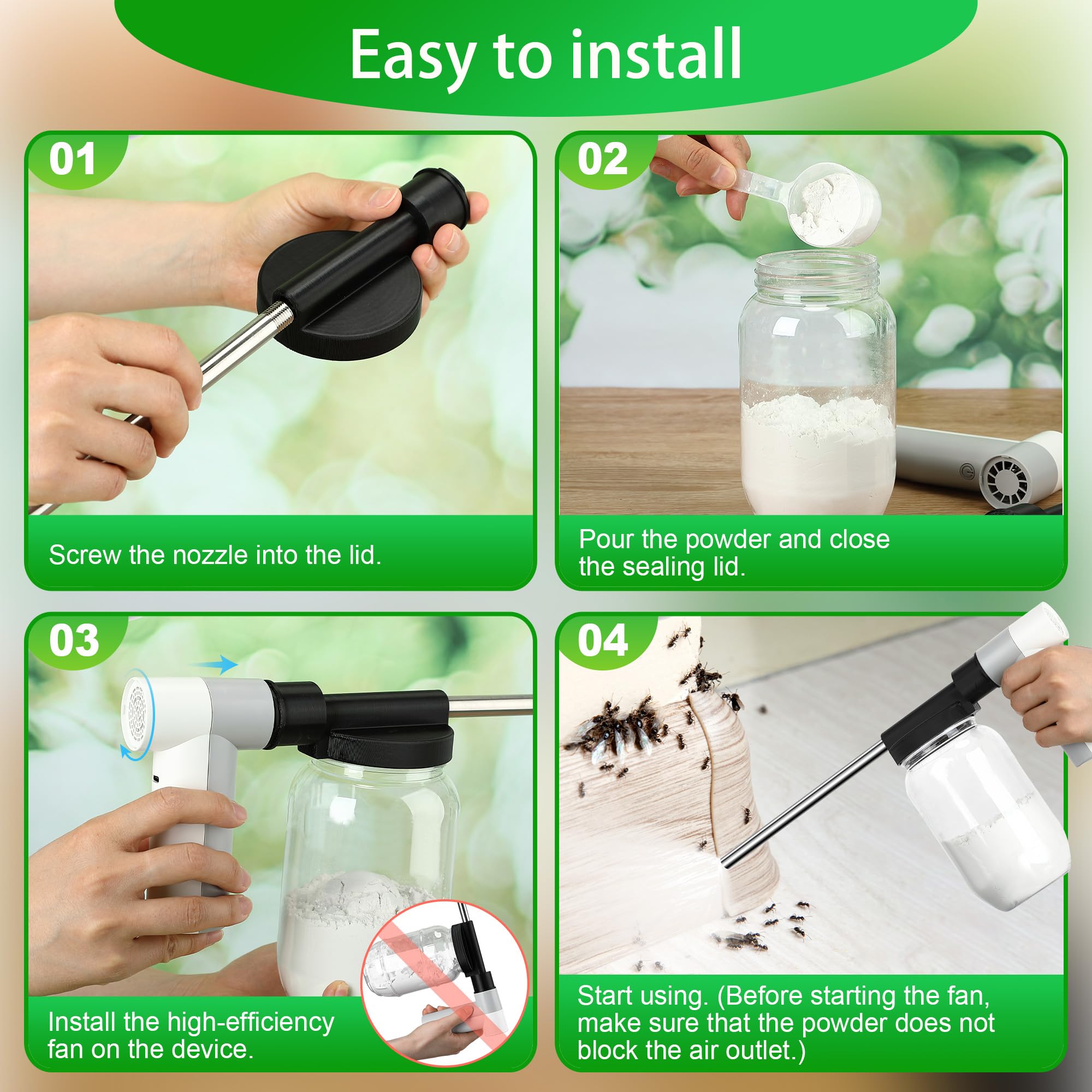 Easy to install

01

Screw the nozzle into the lid.

02

Pour the powder and close the sealing lid.

03

Install the high-efficiency fan on the device.

04

Start using. (Before starting the fan, make sure that the powder does not block the air outlet.)