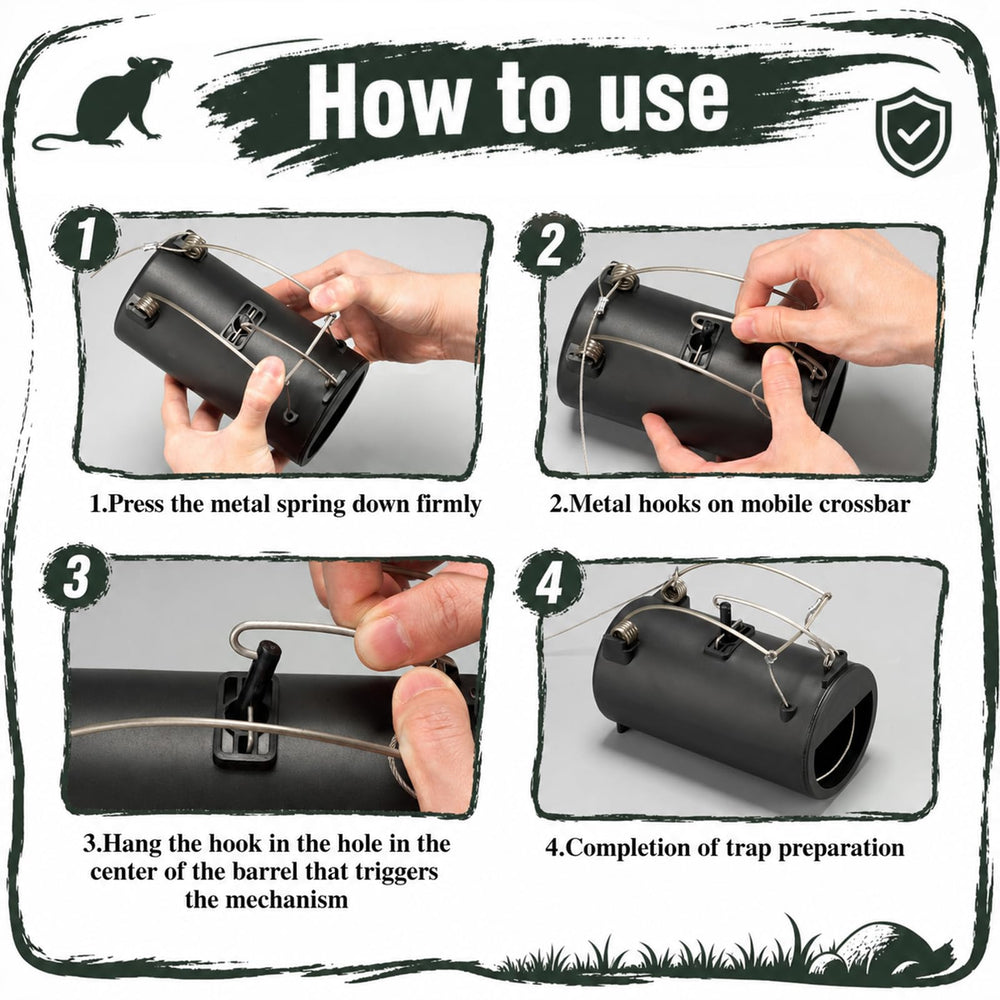 How to use

1

1.Press the metal spring down firmly

2

2.Metal hooks on mobile crossbar

3

3.Hang the hook in the hole in the center of the barrel that triggers the mechanism

4

4.Completion of trap preparation