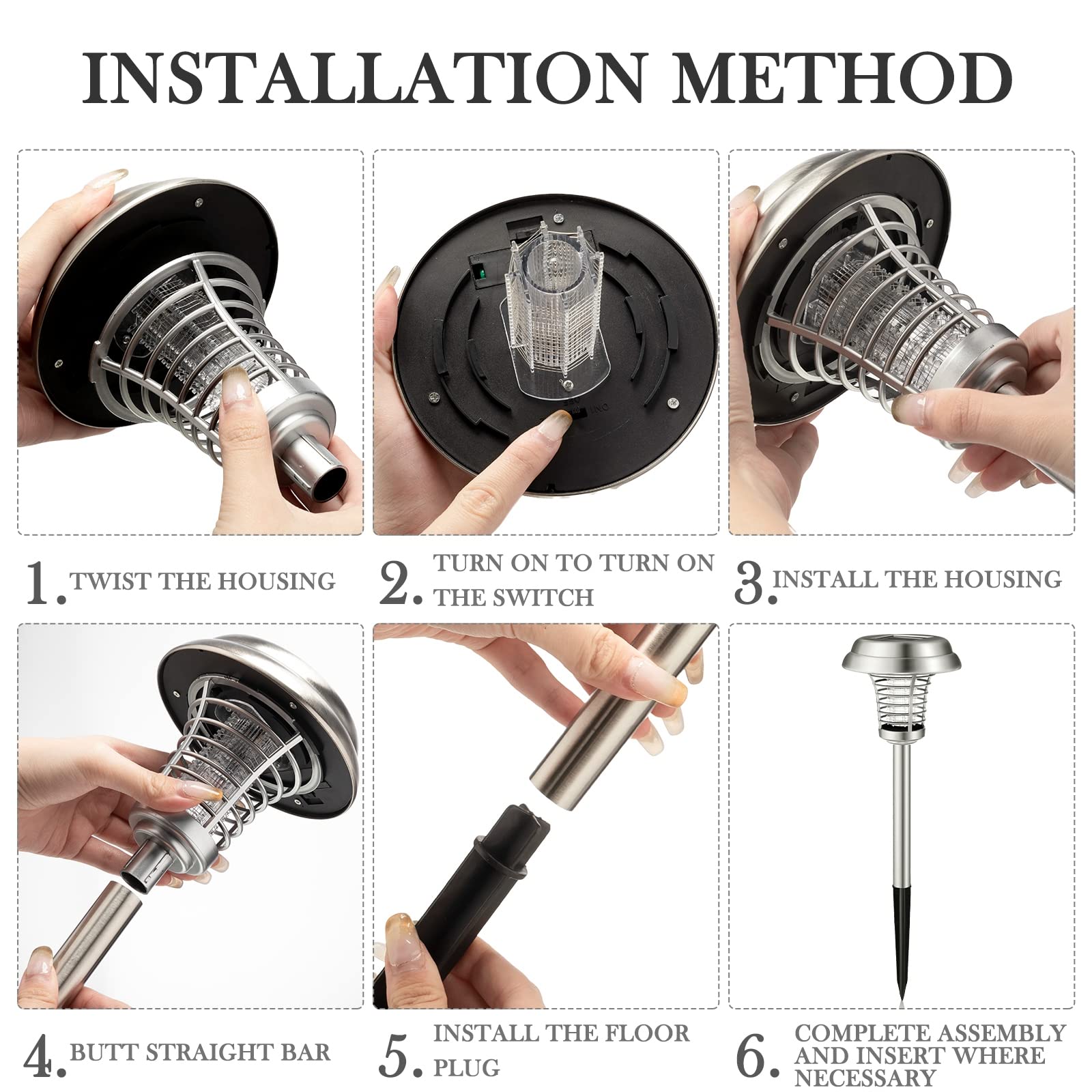 INSTALLATION METHOD

1. TWIST THE HOUSING

2. TURN ON TO TURN ON THE SWITCH

3. INSTALL THE HOUSING

4. BUTT STRAIGHT BAR

5. INSTALL THE FLOOR PLUG

6. COMPLETE ASSEMBLY AND INSERT WHERE NECESSARY