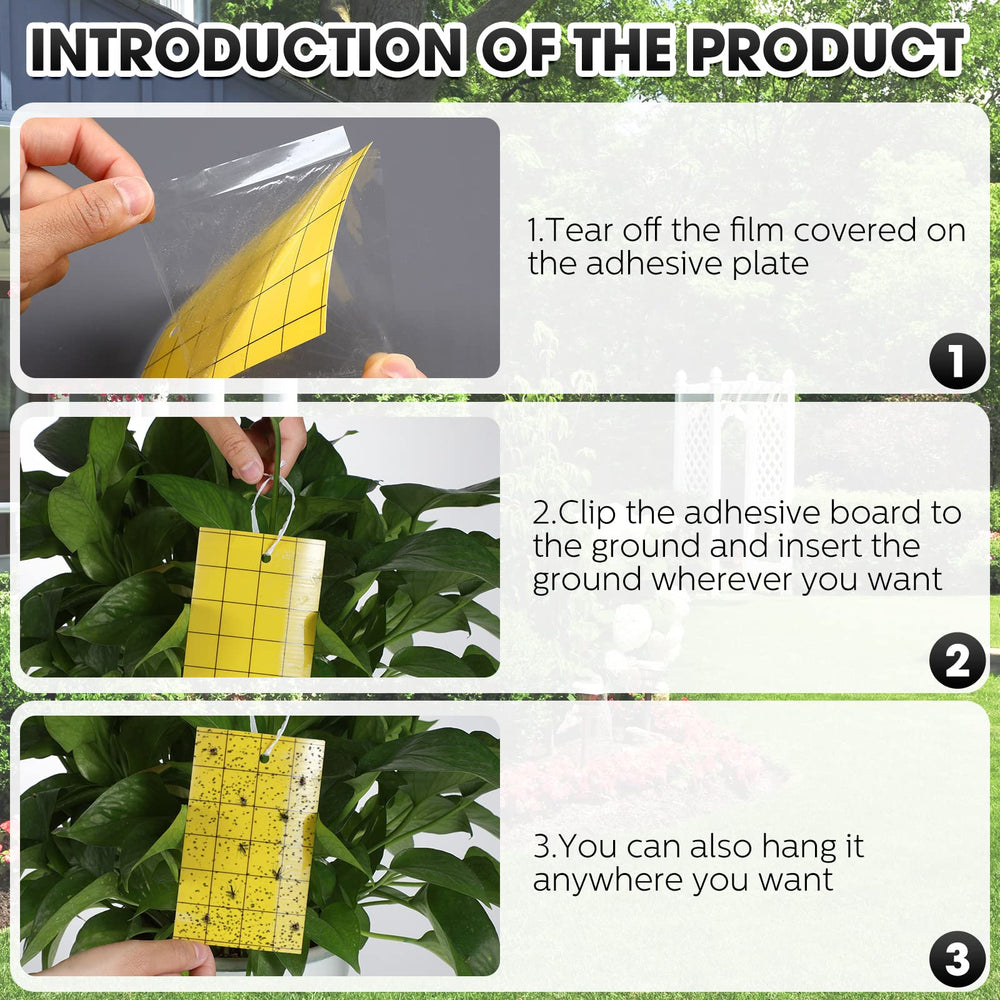 INTRODUCTION OF THE PRODUCT

1.Tear off the film covered on the adhesive plate

1

2.Clip the adhesive board to the ground and insert the ground wherever you want

2

3.You can also hang it anywhere you want

3