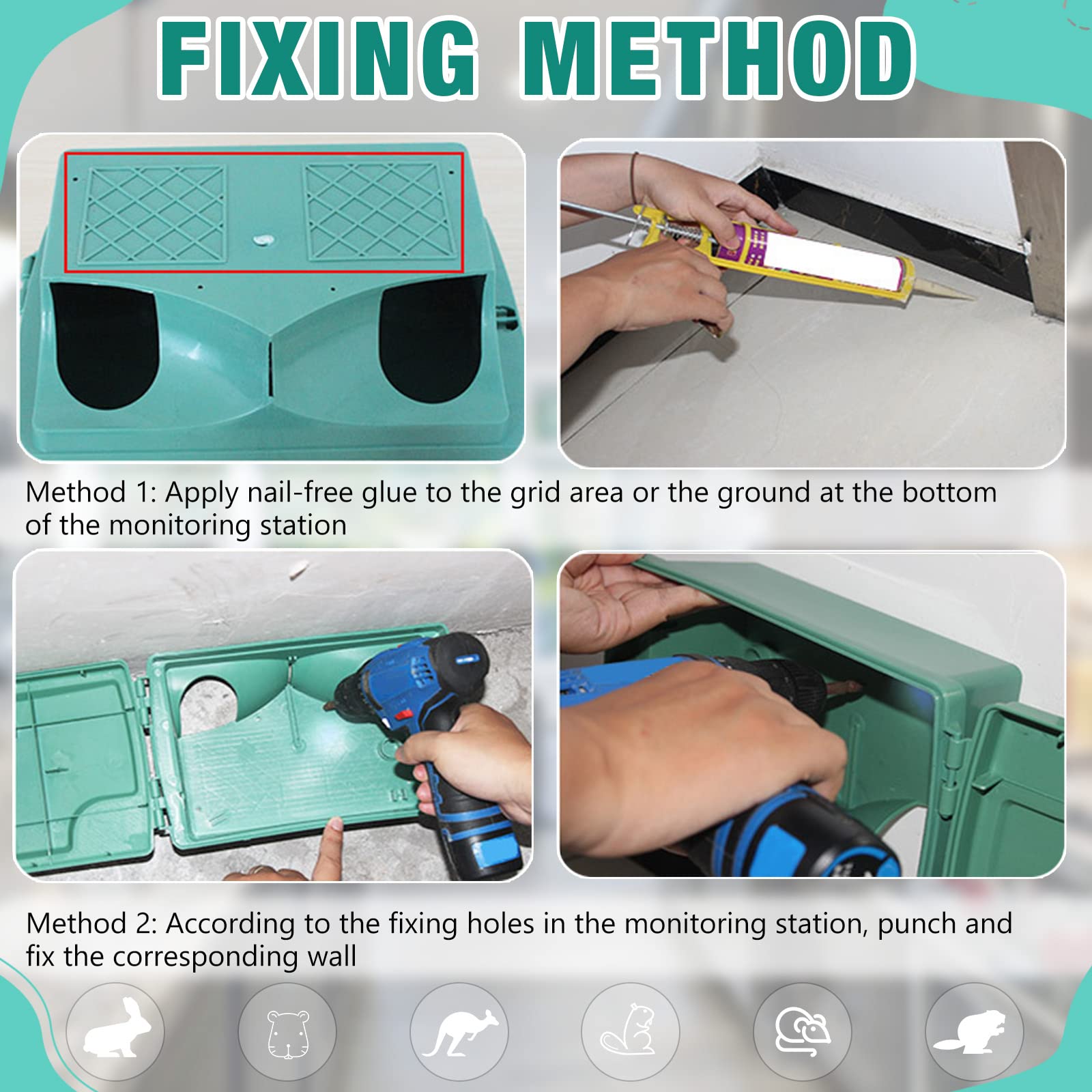 FIXING METHOD

Method 1: Apply nail-free glue to the grid area or the ground at the bottom of the monitoring station

Method 2: According to the fixing holes in the monitoring station, punch and fix the corresponding wall