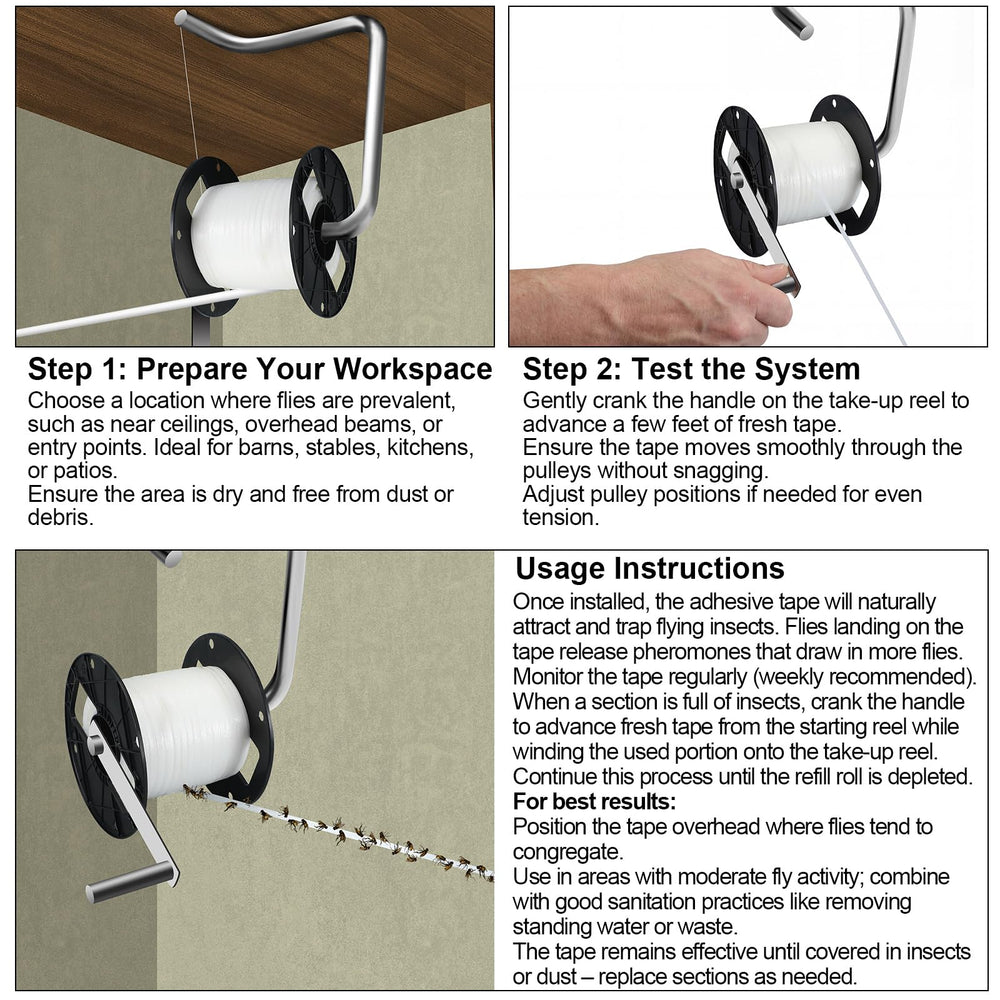 Step 1: Prepare Your Workspace
Choose a location where flies are prevalent, such as near ceilings, overhead beams, or entry points. Ideal for barns, stables, kitchens, or patios.
Ensure the area is dry and free from dust or debris.

Step 2: Test the System
Gently crank the handle on the take-up reel to advance a few feet of fresh tape.
Ensure the tape moves smoothly through the pulleys without snagging.
Adjust pulley positions if needed for even tension.

Usage Instructions
Once installed, the adhesive tape will naturally attract and trap flying insects. Flies landing on the tape release pheromones that draw in more flies.
Monitor the tape regularly (weekly recommended).
When a section is full of insects, crank the handle to advance fresh tape from the starting reel while winding the used portion onto the take-up reel.
Continue this process until the refill roll is depleted.
For best results:
Position the tape overhead where flies tend to congregate.
Use in areas with moderate fly activity; combine with good sanitation practices like removing standing water or waste.
The tape remains effective until covered in insects or dust – replace sections as needed.